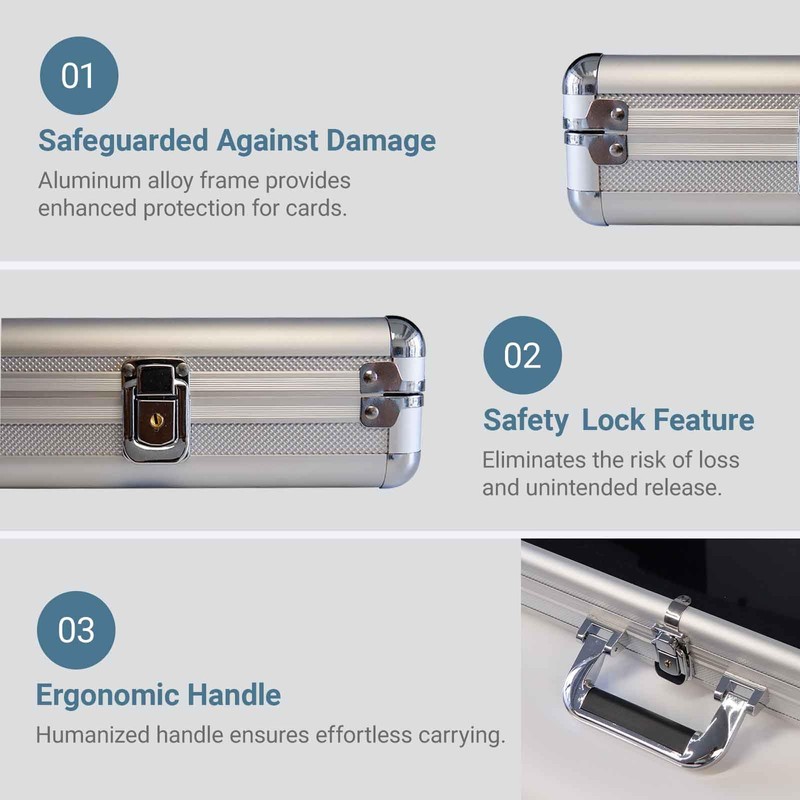 01

Safeguarded Against Damage

Aluminum alloy frame provides enhanced protection for cards.

02

Safety  Lock Feature

Eliminates the risk of loss and unintended release.

03

Ergonomic Handle

Humanized handle ensures effortless carrying.