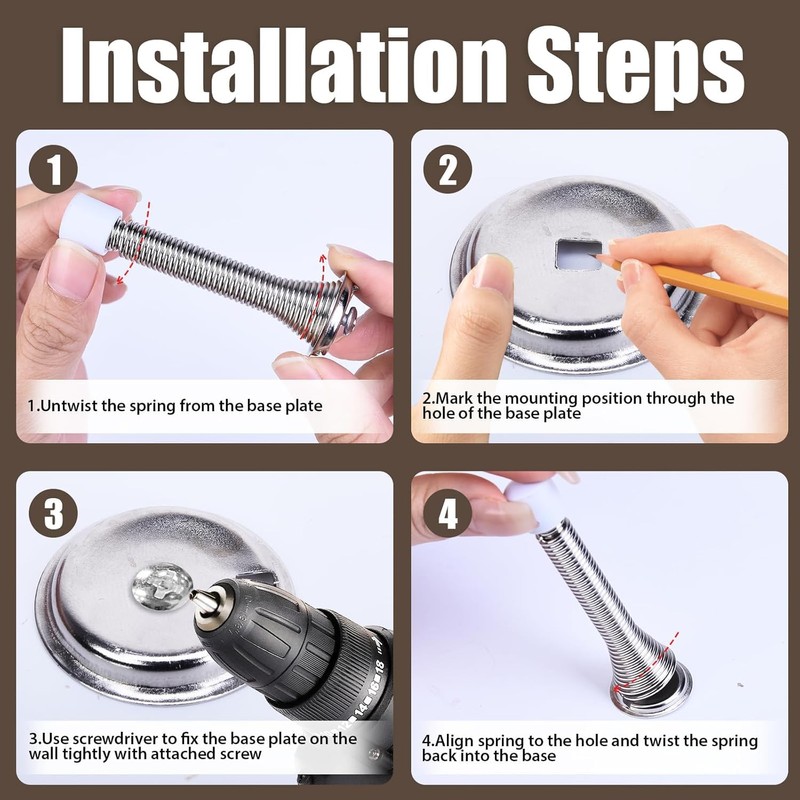 Installation Steps

1

1.Untwist the spring from the base plate

2

2.Mark the mounting position through the hole of the base plate

3

12 14 16 18

3.Use screwdriver to fix the base plate on the wall tightly with attached screw

4

4.Align spring to the hole and twist the spring back into the base