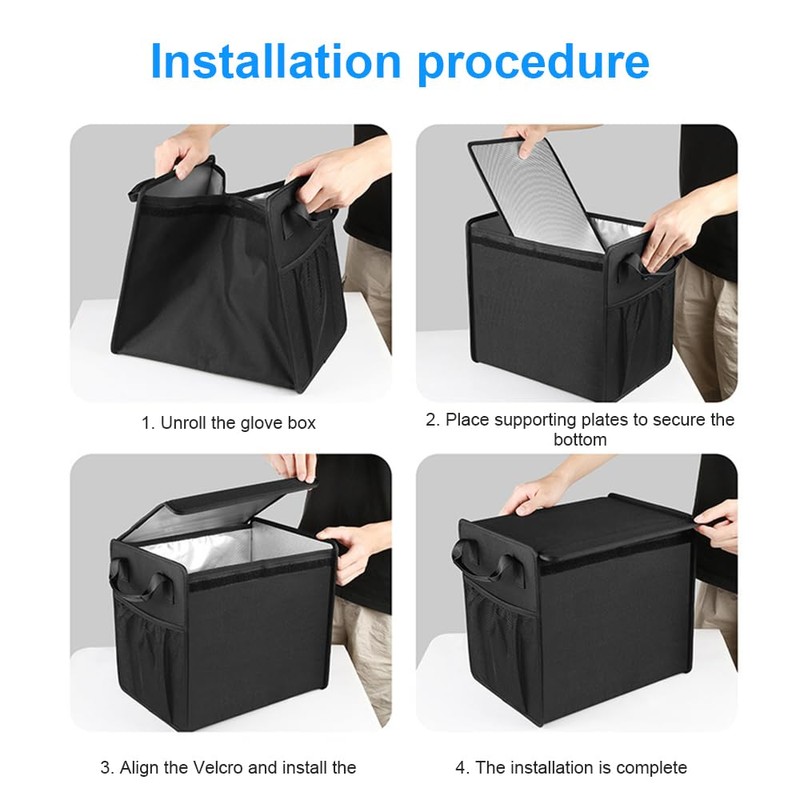 Installation procedure

1. Unroll the glove box

2. Place supporting plates to secure the bottom

3. Align the Velcro and install the

4. The installation is complete