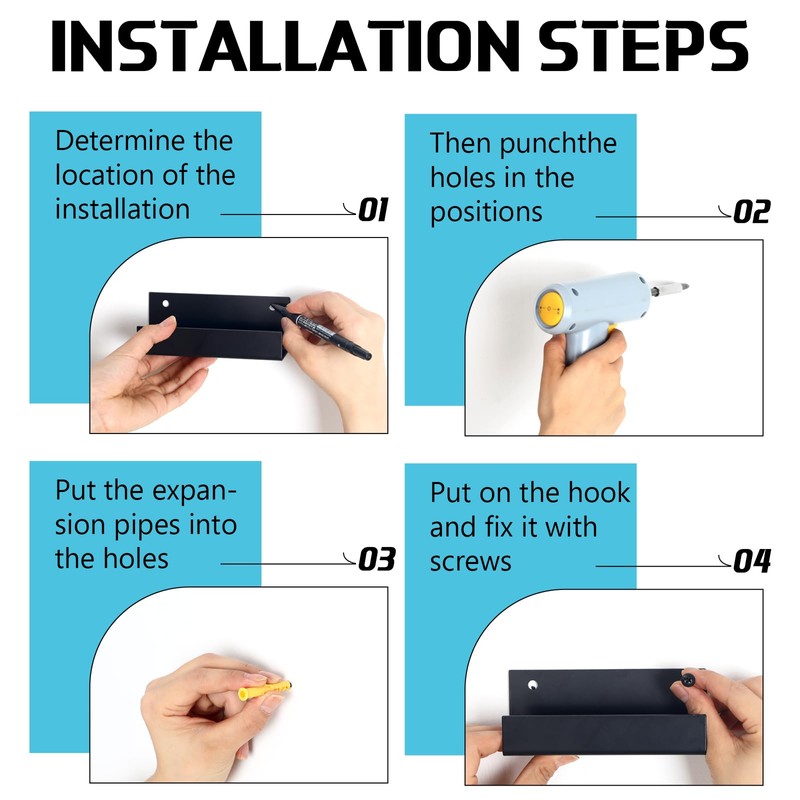 INSTALLATION STEPS

Determine the location of the installation

01

Then punchthe holes in the positions

02

Put the expansion pipes into the holes

03

Put on the hook and fix it with screws

04