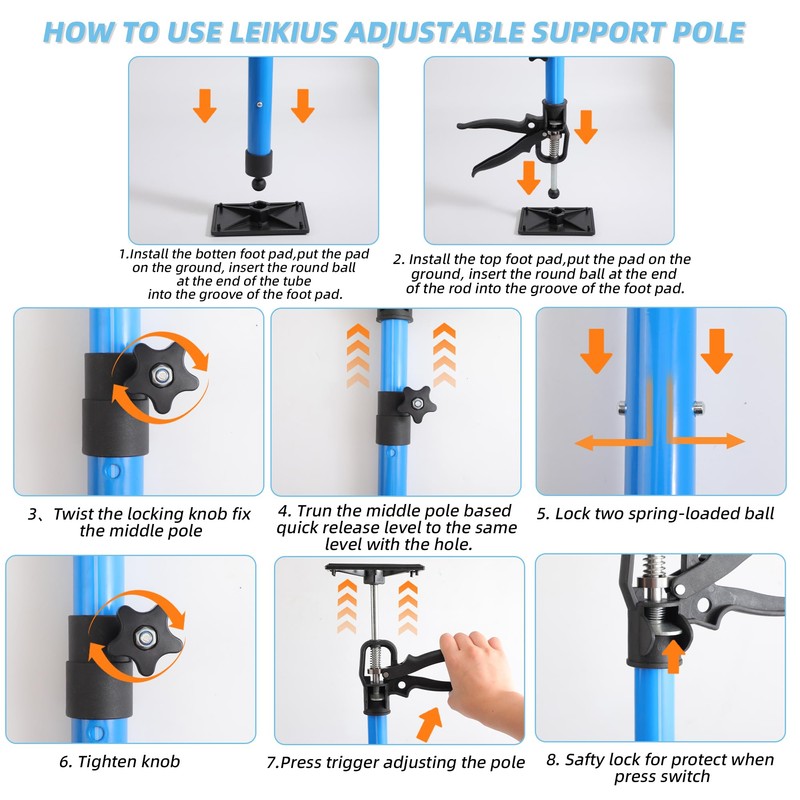 HOW TO USE LEIKIUS ADJUSTABLE SUPPORT POLE

1.Install the botten foot pad,put the pad on the ground, insert the round ball at the end of the tube into the groove of the foot pad.

2. Install the top foot pad,put the pad on the ground, insert the round ball at the end of the rod into the groove of the foot pad.

3、Twist the locking knob fix the middle pole

4. Trun the middle pole based quick release level to the same level with the hole.

5. Lock two spring-loaded ball

6. Tighten knob

7.Press trigger adjusting the pole

8. Safty lock for protect when press switch