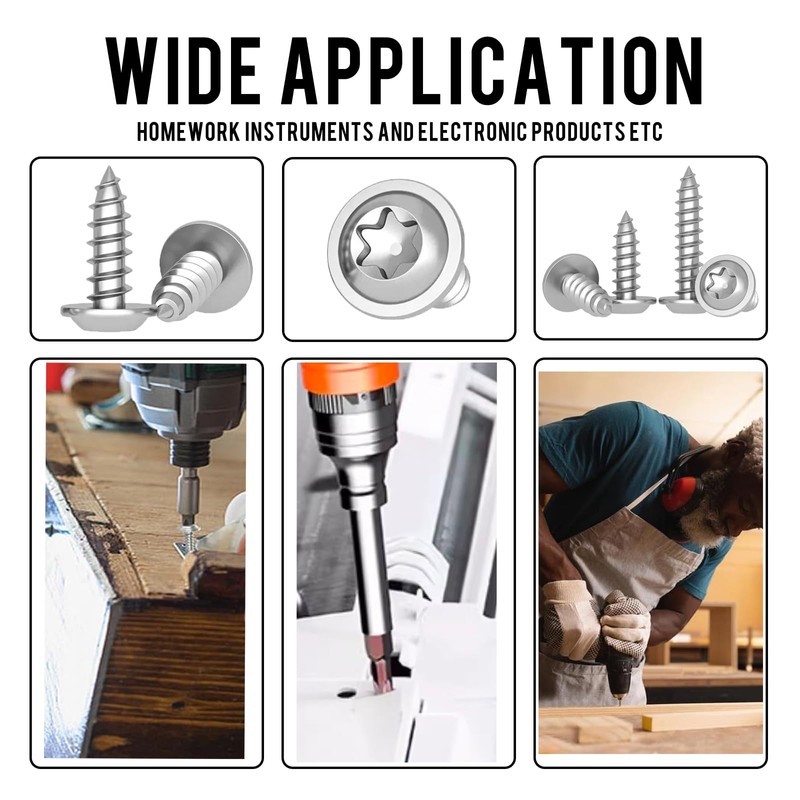 WIDE APPLICATION
HOMEWORK INSTRUMENTS AND ELECTRONIC PRODUCTS ETC