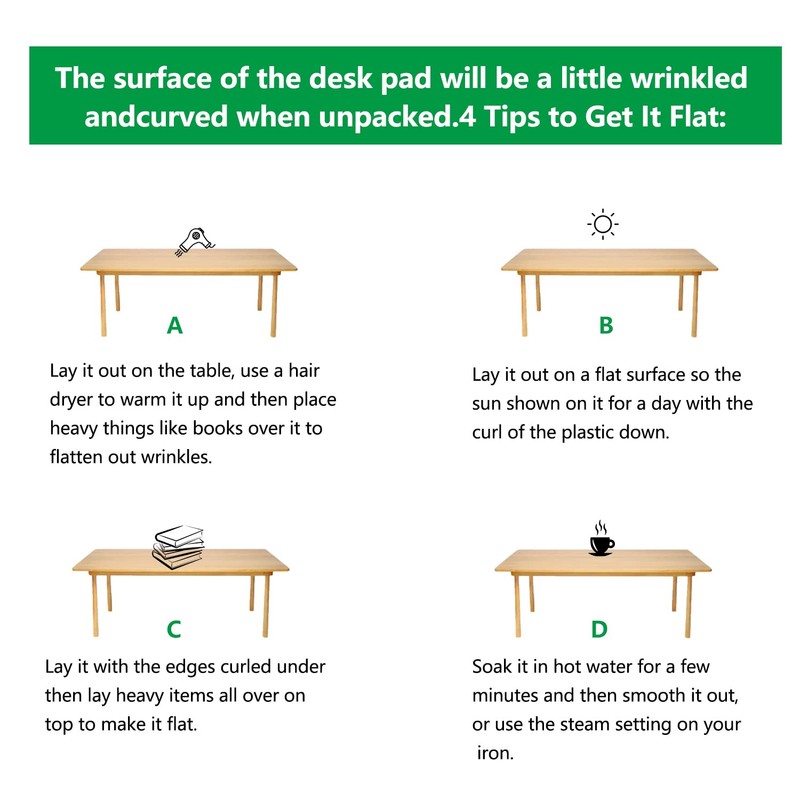 The surface of the desk pad will be a little wrinkled andcurved when unpacked.4 Tips to Get It Flat:

A

Lay it out on the table, use a hair dryer to warm it up and then place heavy things like books over it to flatten out wrinkles.

B

Lay it out on a flat surface so the sun shown on it for a day with the curl of the plastic down.

C

Lay it with the edges curled under then lay heavy items all over on top to make it flat.

D

Soak it in hot water for a few minutes and then smooth it out, or use the steam setting on your iron.