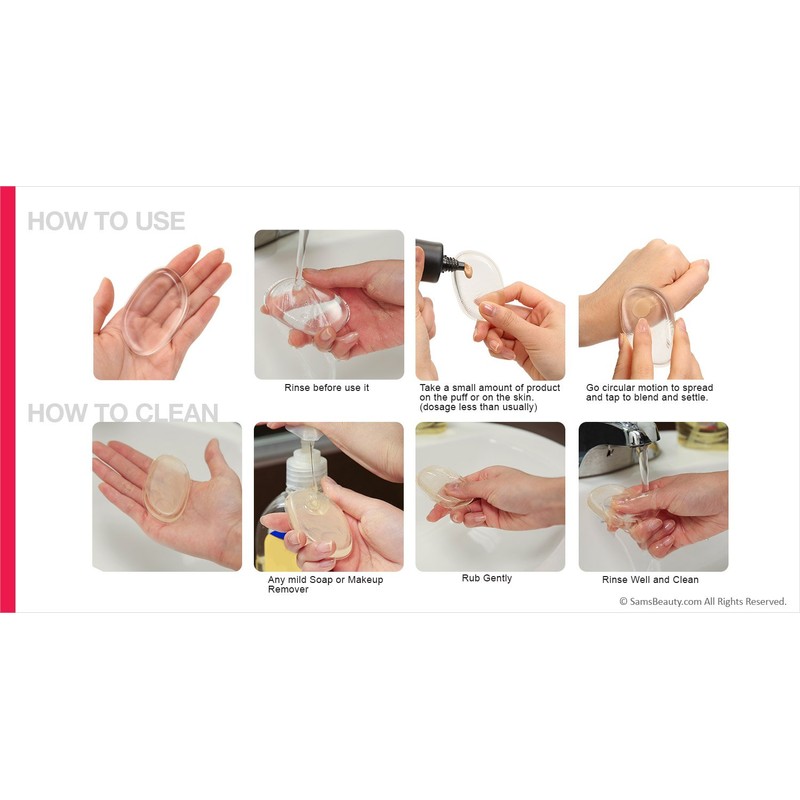 HOW TO USE

Rinse before use it

Take a small amount of product on the puff or on the skin. (dosage less than usually)

Go circular motion to spread and tap to blend and settle.

HOW TO CLEAN

Any mild Soap or Makeup Remover

Rub Gently

Rinse Well and Clean

© SamsBeauty.com All Rights Reserved.