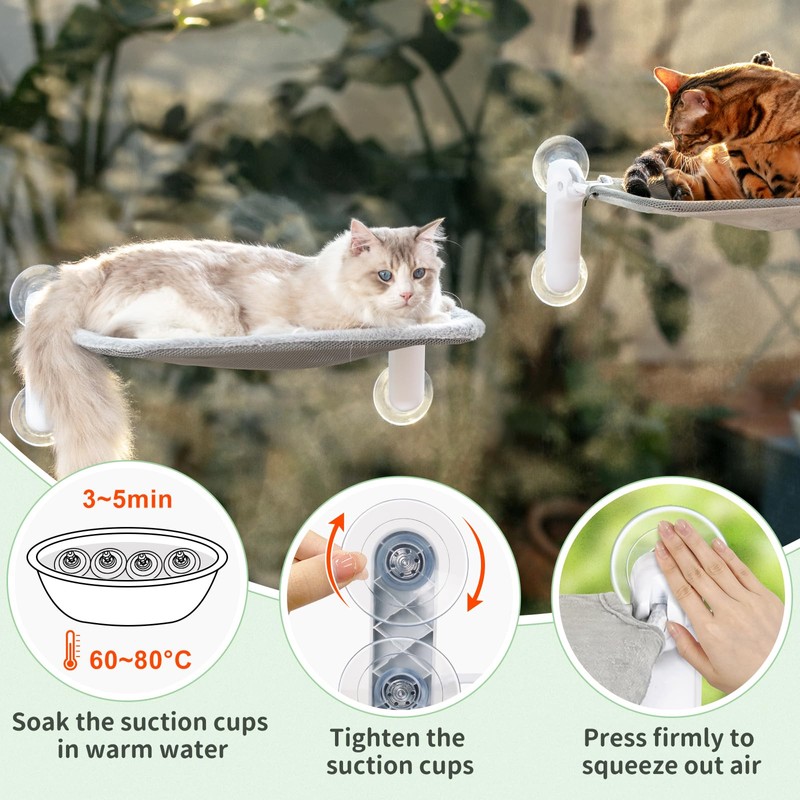 3~5min

60~80°C

Soak the suction cups in warm water

Tighten the suction cups

Press firmly to squeeze out air