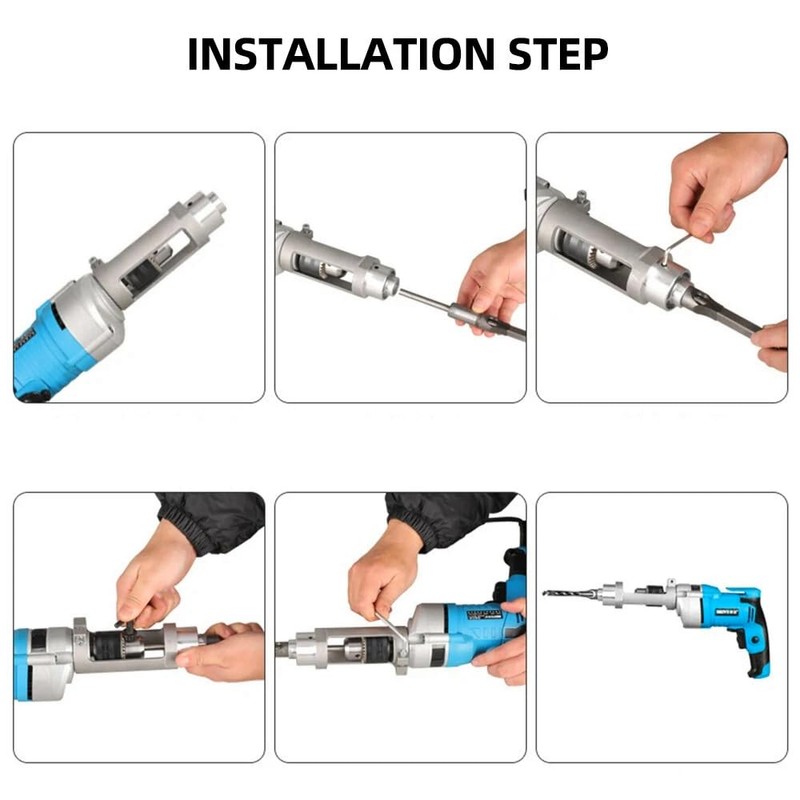 INSTALLATION STEP