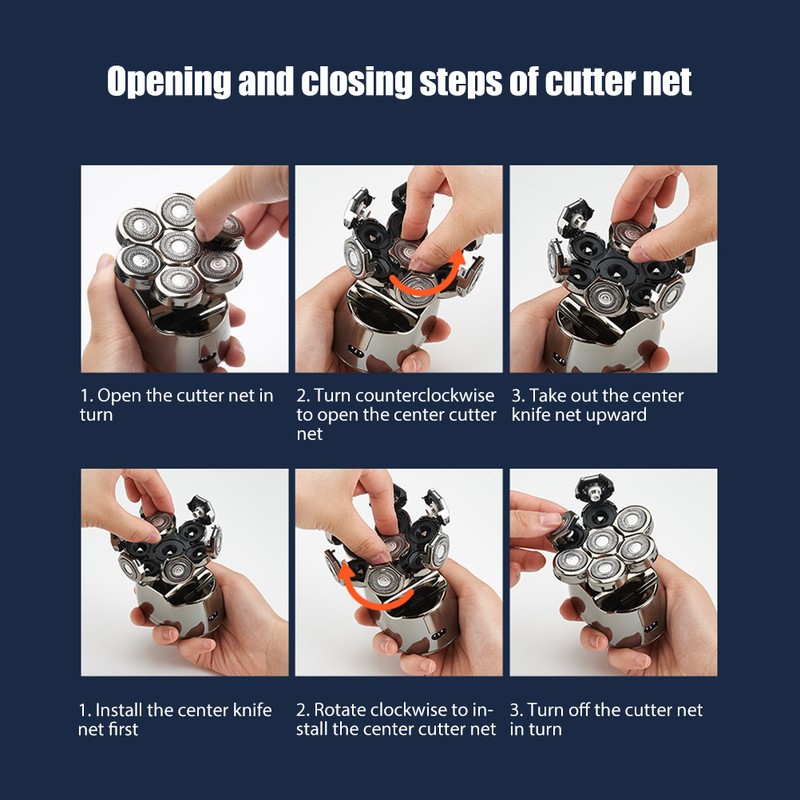 Opening and closing steps of cutter net

1. Open the cutter net in turn

2. Turn counterclockwise to open the center cutter net

3. Take out the center knife net upward

1. Install the center knife net first

2. Rotate clockwise to install the center cutter net

3. Turn off the cutter net in turn