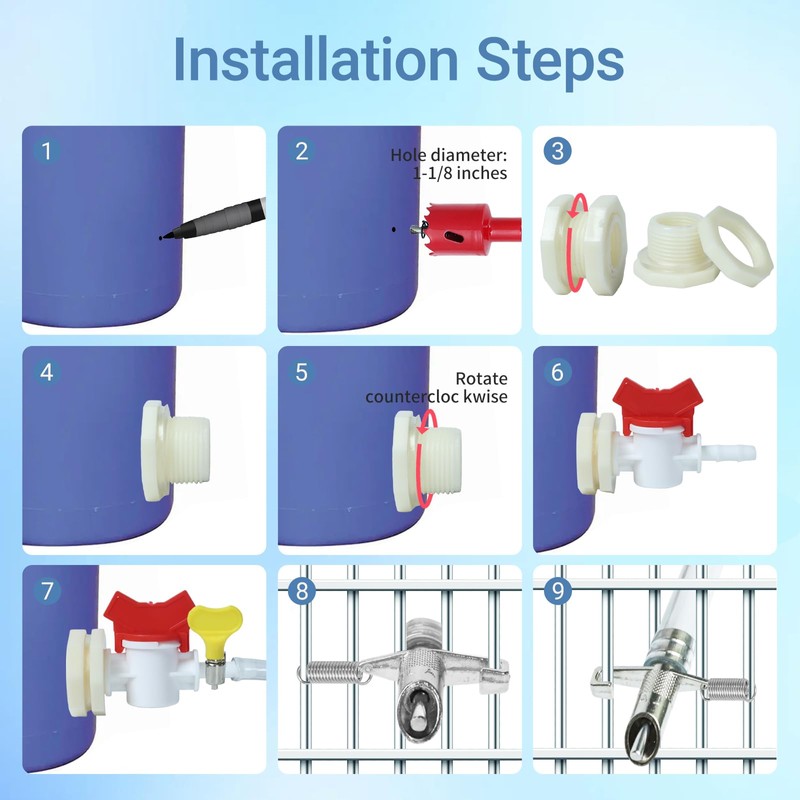 Installation Steps

1

2

Hole diameter: 1-1/8 inches

3

4

5

Rotate countercloc kwise

6

7

8

9