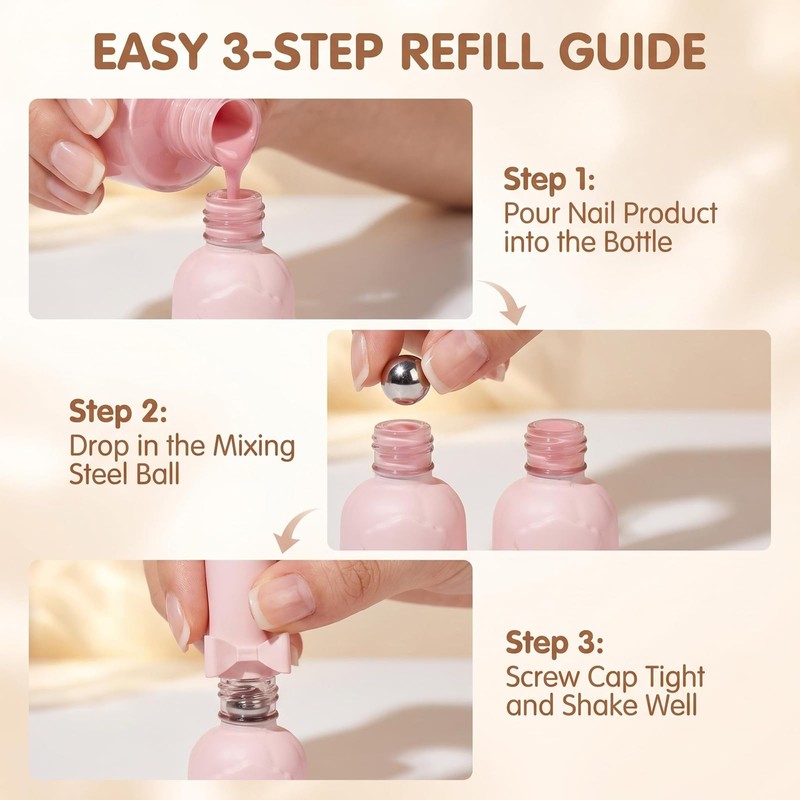 EASY 3-STEP REFILL GUIDE

Step 1:
Pour Nail Product into the Bottle

Step 2:
Drop in the Mixing Steel Ball

Step 3:
Screw Cap Tight and Shake Well