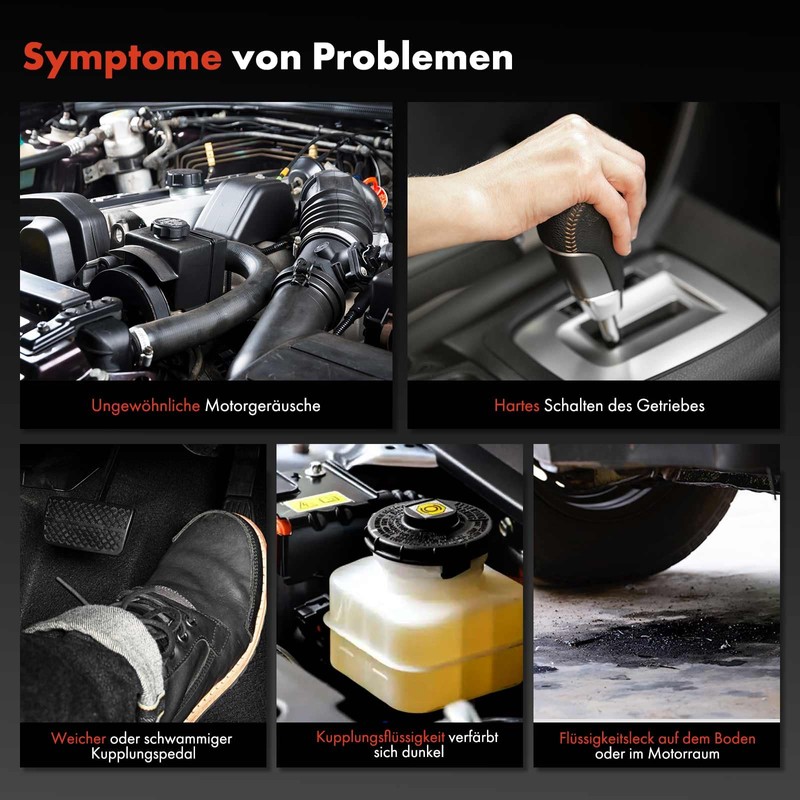 Symptome von Problemen

Ungewöhnliche Motorgeräusche

Hartes Schalten des Getriebes

Weicher oder schwammiger Kupplungspedal

Kupplungsflüssigkeit verfärbt sich dunkel

Flüssigkeitsleck auf dem Boden oder im Motorraum