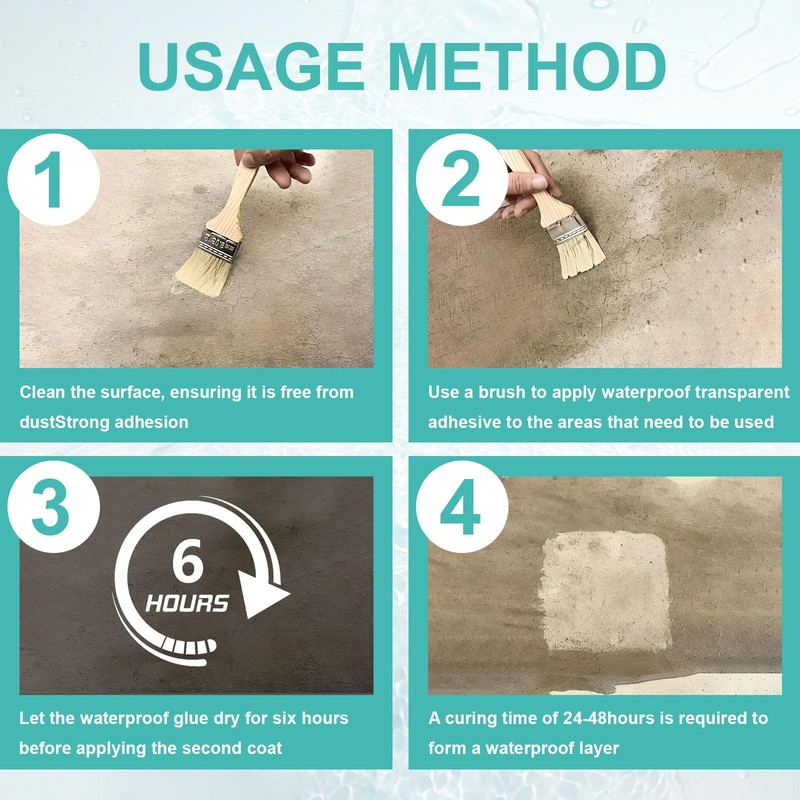 USAGE METHOD

1

Clean the surface, ensuring it is free from dustStrong adhesion

2

Use a brush to apply waterproof transparent adhesive to the areas that need to be used

3

6 HOURS

Let the waterproof glue dry for six hours before applying the second coat

4

A curing time of 24-48hours is required to form a waterproof layer