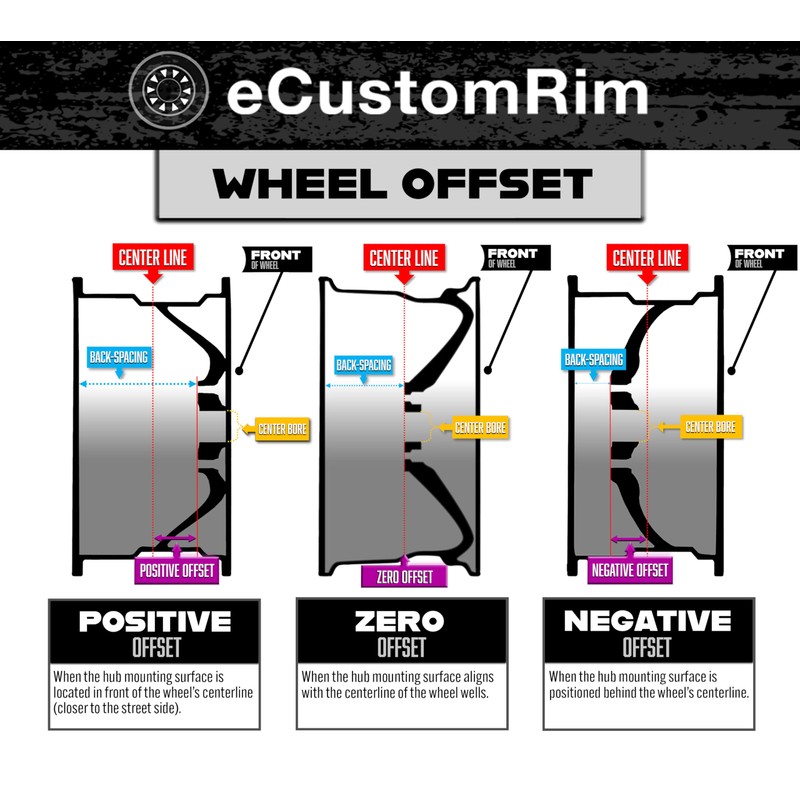 eCustomRim

WHEEL OFFSET

CENTER LINE
FRONT OF WHEEL
BACK-SPACING
CENTER BORE
POSITIVE OFFSET

CENTER LINE
FRONT OF WHEEL
BACK-SPACING
CENTER BORE
ZERO OFFSET

CENTER LINE
FRONT OF WHEEL
BACK-SPACING
CENTER BORE
NEGATIVE OFFSET

POSITIVE OFFSET
When the hub mounting surface is located in front of the wheel's centerline (closer to the street side).

ZERO OFFSET
When the hub mounting surface aligns with the centerline of the wheel wells.

NEGATIVE OFFSET
When the hub mounting surface is positioned behind the wheel's centerline.