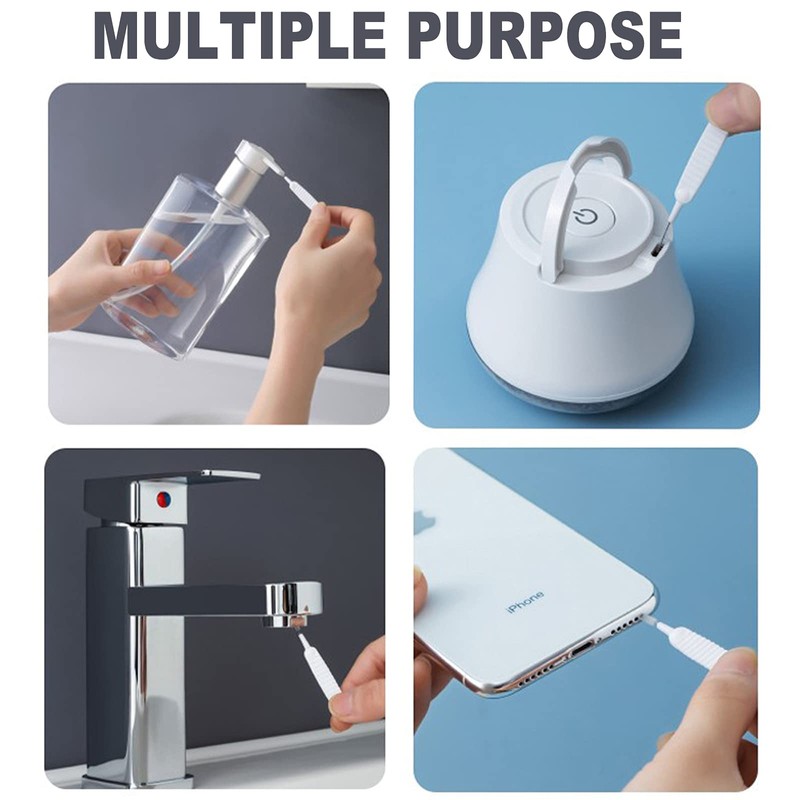 MULTIPLE PURPOSE

iPhone