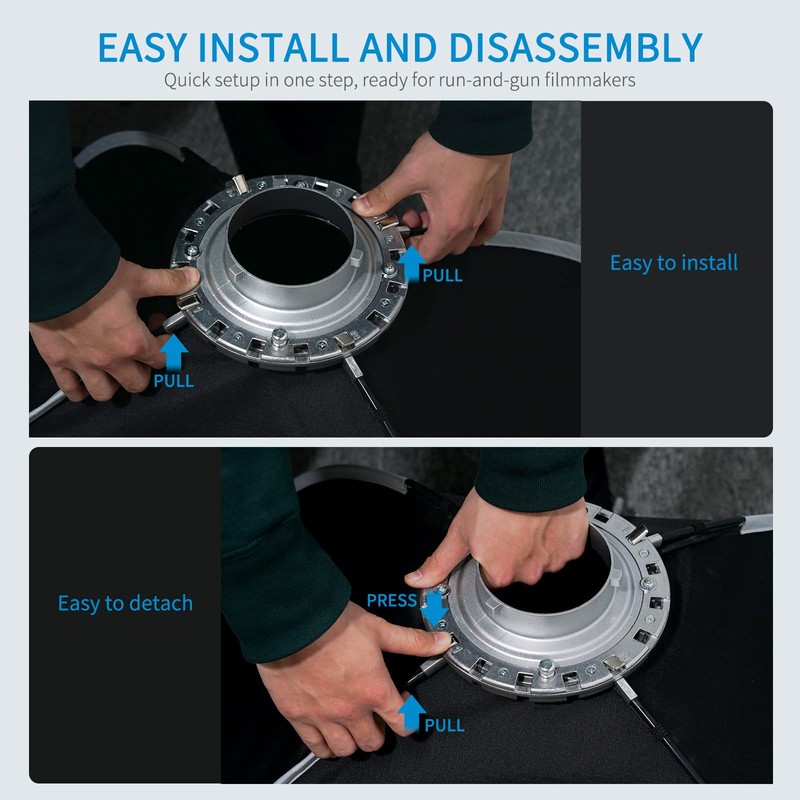 EASY INSTALL AND DISASSEMBLY

Quick setup in one step, ready for run-and-gun filmmakers

PULL

PULL

Easy to install

Easy to detach

PRESS

PULL