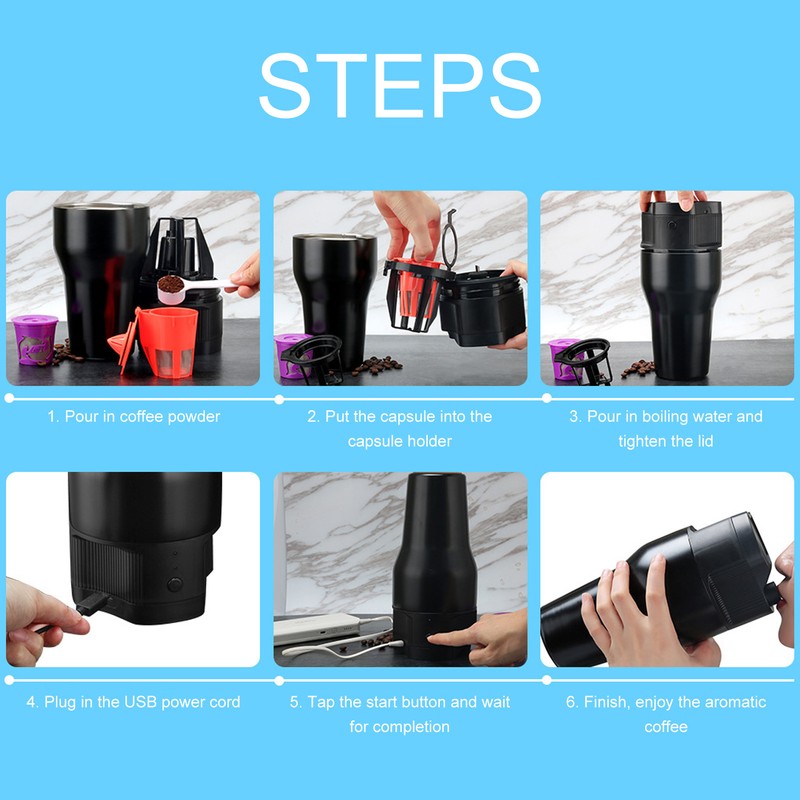 STEPS

1. Pour in coffee powder

2. Put the capsule into the capsule holder

3. Pour in boiling water and tighten the lid

4. Plug in the USB power cord

5. Tap the start button and wait for completion

6. Finish, enjoy the aromatic coffee