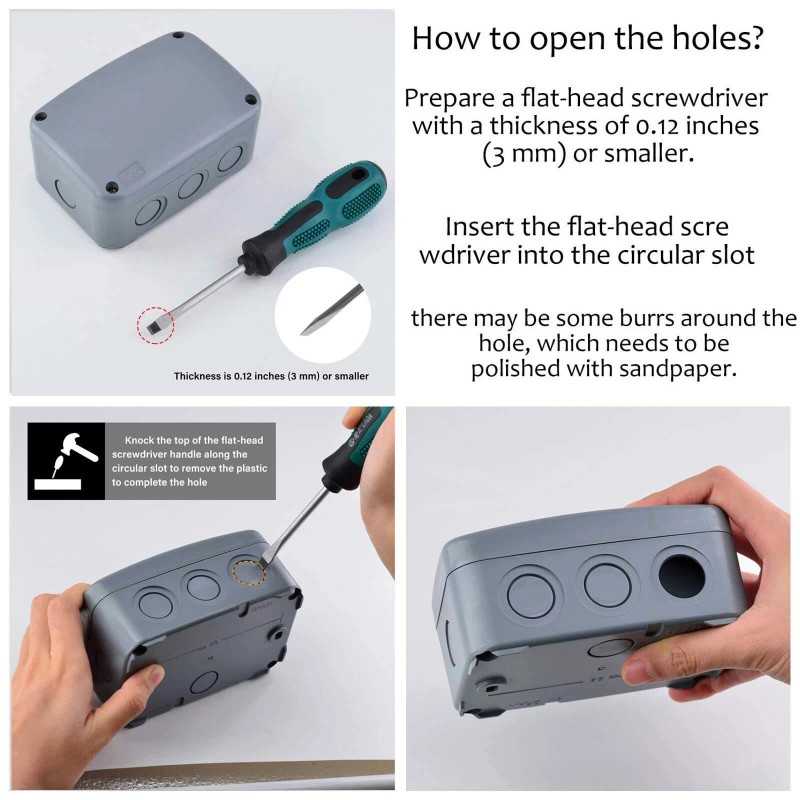 How to open the holes?

Prepare a flat-head screwdriver with a thickness of 0.12 inches (3 mm) or smaller.

Insert the flat-head scre wdriver into the circular slot

there may be some burrs around the hole, which needs to be polished with sandpaper.

Thickness is 0.12 inches (3 mm) or smaller

Knock the top of the flat-head screwdriver handle along the circular slot to remove the plastic to complete the hole