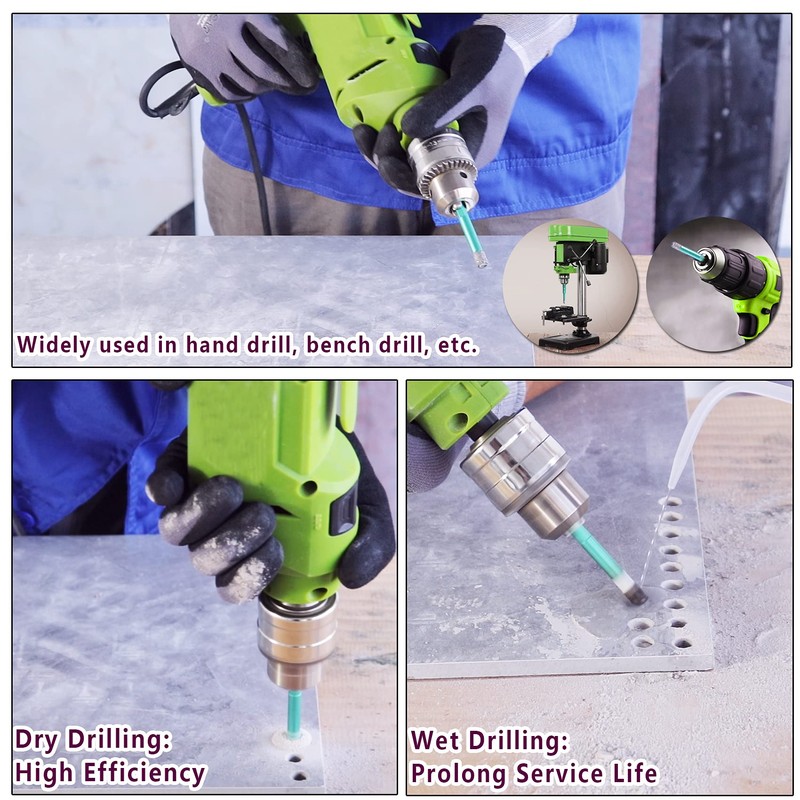 Widely used in hand drill, bench drill, etc.

Dry Drilling:
High Efficiency

Wet Drilling:
Prolong Service Life