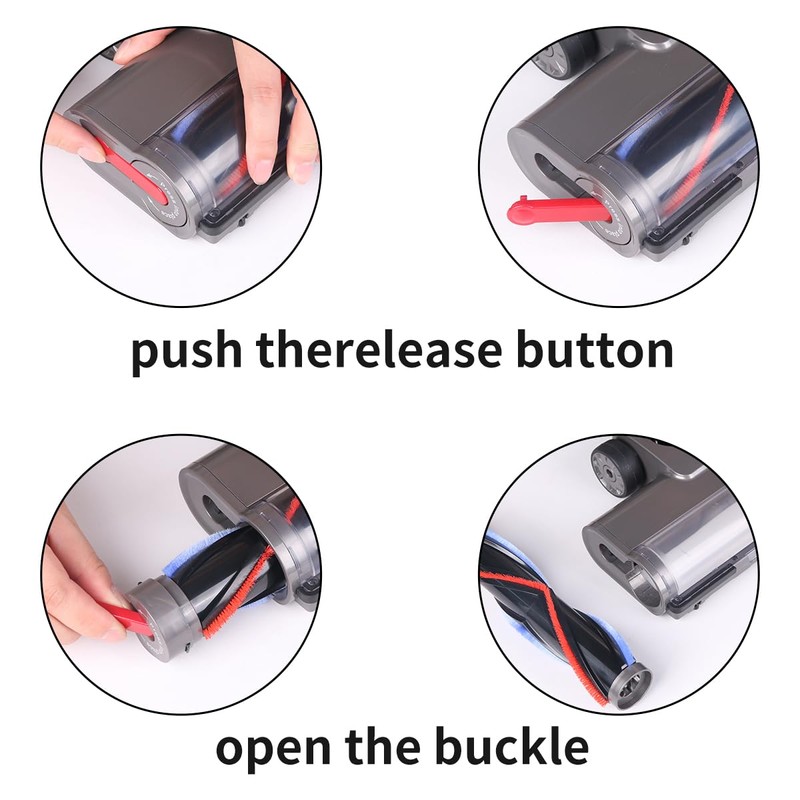 push therelease button

open the buckle