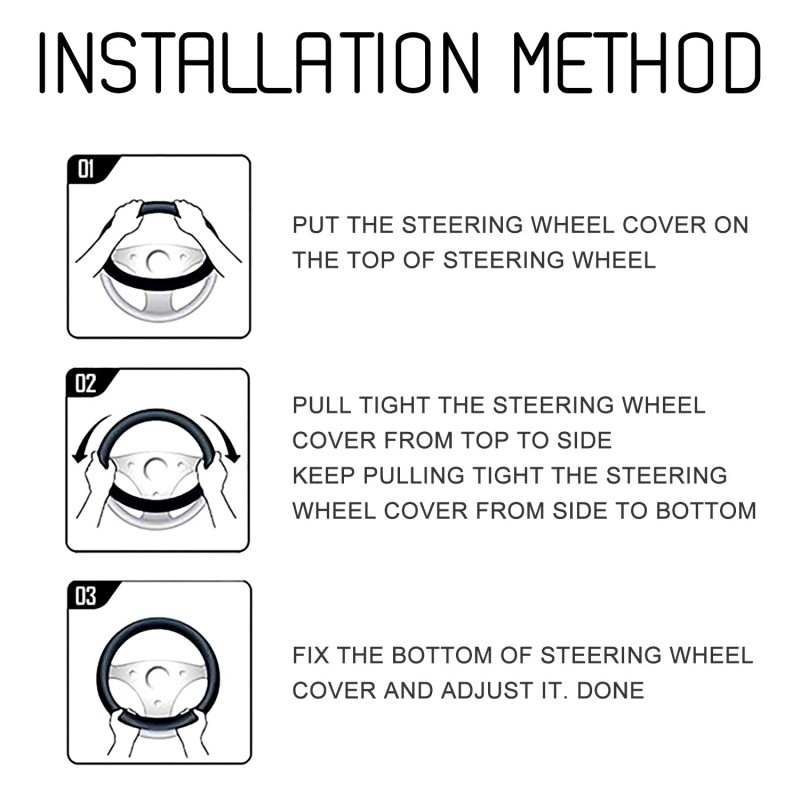 INSTALLATION METHOD

01

PUT THE STEERING WHEEL COVER ON THE TOP OF STEERING WHEEL

02

PULL TIGHT THE STEERING WHEEL COVER FROM TOP TO SIDE
KEEP PULLING TIGHT THE STEERING WHEEL COVER FROM SIDE TO BOTTOM

03

FIX THE BOTTOM OF STEERING WHEEL COVER AND ADJUST IT. DONE