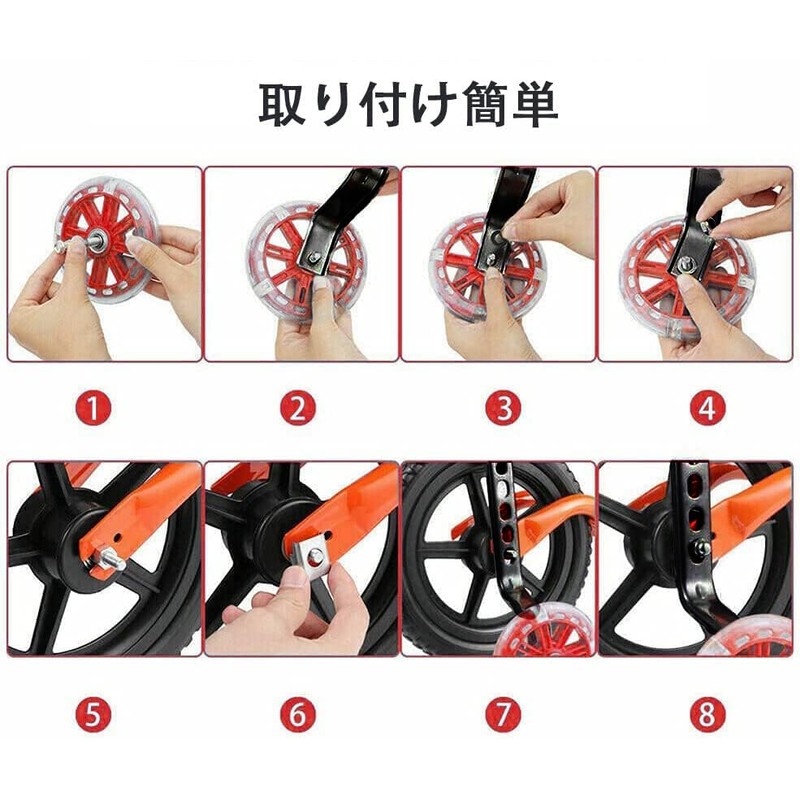 取り付け簡単

1

2

3

4

5

6

7

8