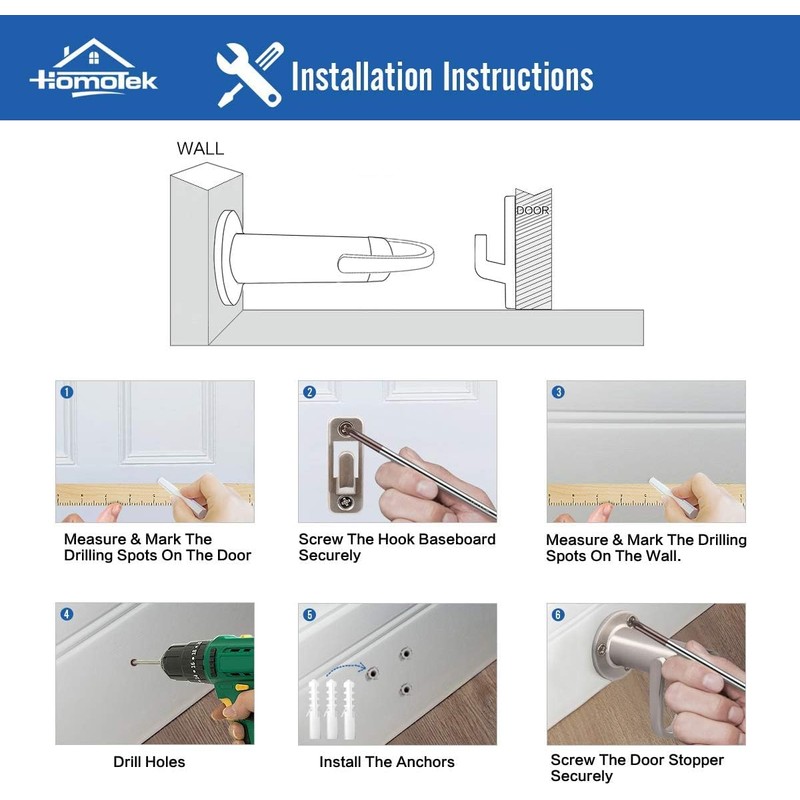 HomoTek

Installation Instructions

WALL

DOOR

1
Measure & Mark The Drilling Spots On The Door

2
Screw The Hook Baseboard Securely

3
Measure & Mark The Drilling Spots On The Wall.

4
Drill Holes

5
Install The Anchors

6
Screw The Door Stopper Securely