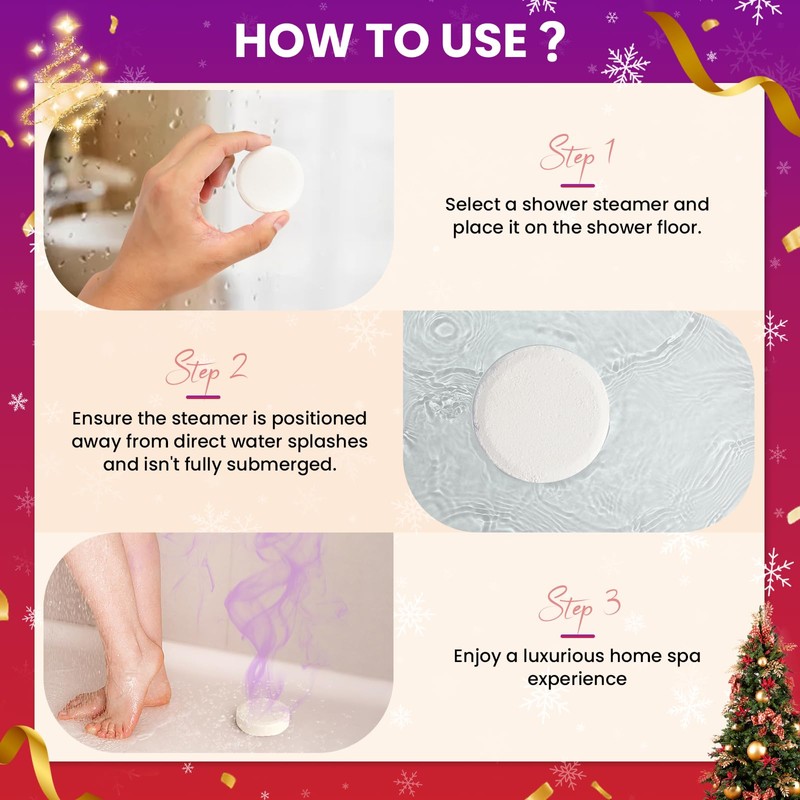 HOW TO USE ?

Step 1

Select a shower steamer and place it on the shower floor.

Step 2

Ensure the steamer is positioned away from direct water splashes and isn't fully submerged.

Step 3

Enjoy a luxurious home spa experience