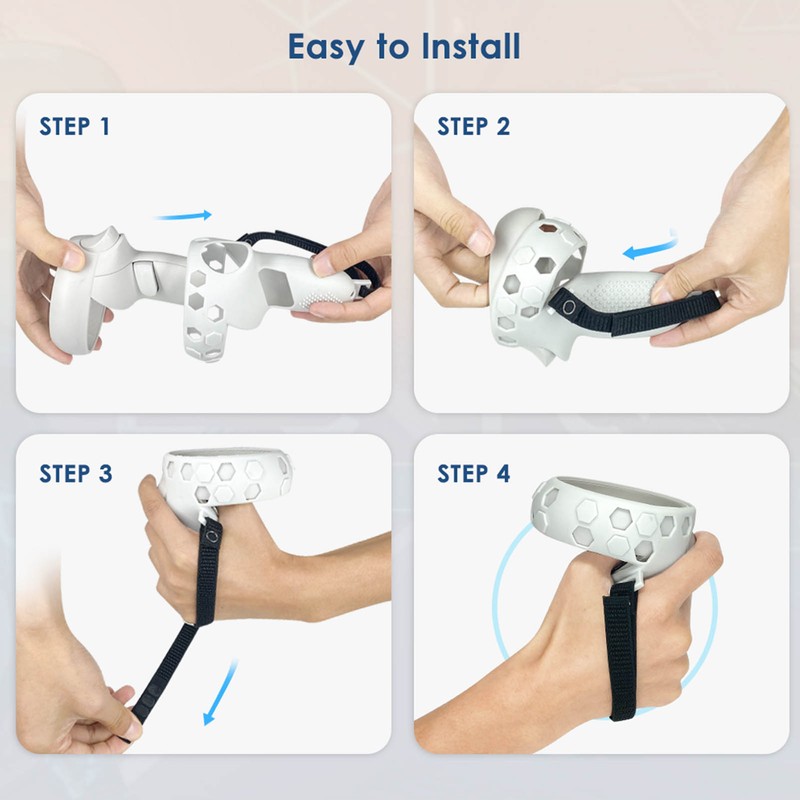 Easy to Install

STEP 1

STEP 2

STEP 3

STEP 4