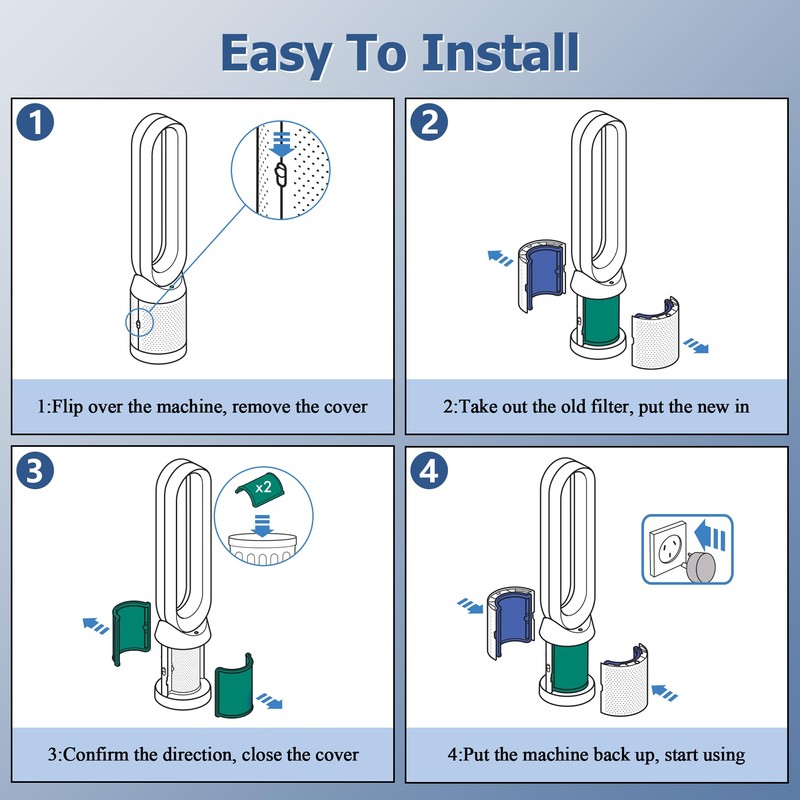 Easy To Install

1

1:Flip over the machine, remove the cover

2

2:Take out the old filter, put the new in

3

x2

3:Confirm the direction, close the cover

4

4:Put the machine back up, start using