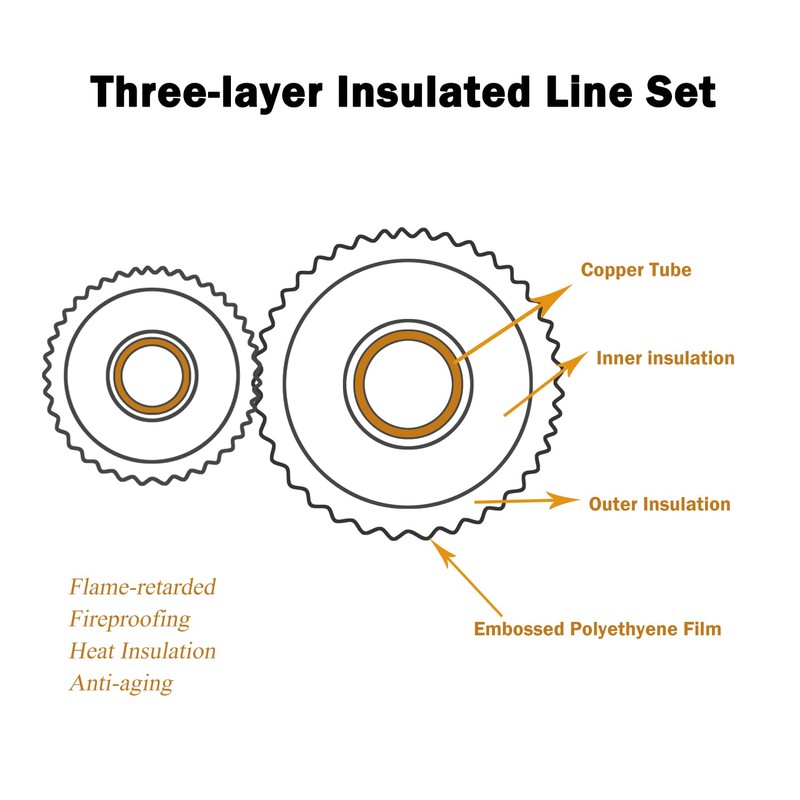 Three-layer Insulated Line Set

Copper Tube

Inner insulation

Outer Insulation

Embossed Polyethyene Film

Flame-retarded
Fireproofing
Heat Insulation
Anti-aging