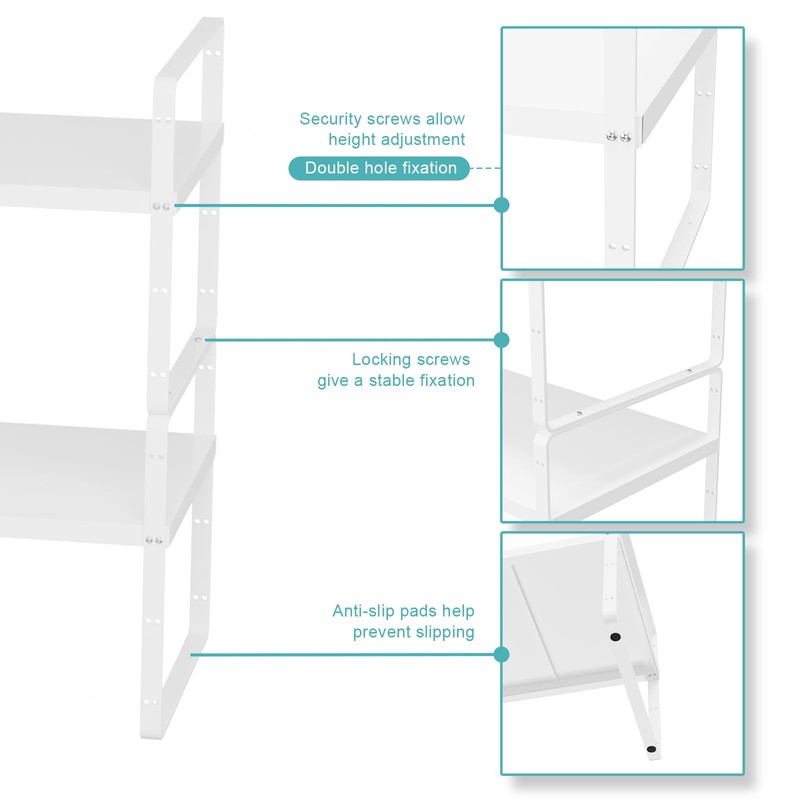 Security screws allow height adjustment

Double hole fixation

Locking screws give a stable fixation

Anti-slip pads help prevent slipping