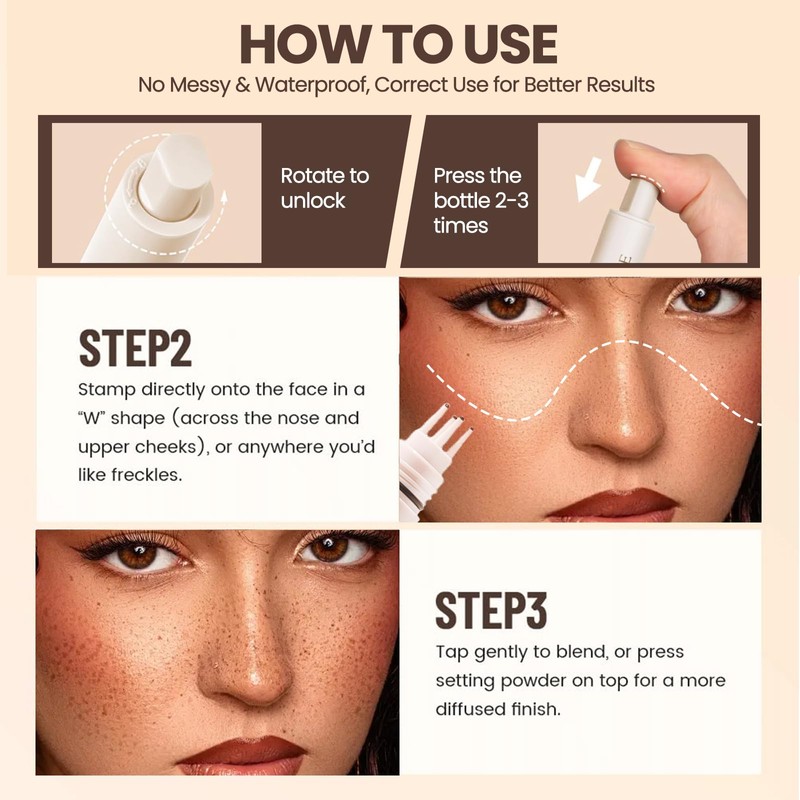 HOW TO USE

No Messy & Waterproof, Correct Use for Better Results

Rotate to unlock

Press the bottle 2-3 times

STEP2

Stamp directly onto the face in a "W" shape (across the nose and upper cheeks), or anywhere you'd like freckles.

STEP3

Tap gently to blend, or press setting powder on top for a more diffused finish.