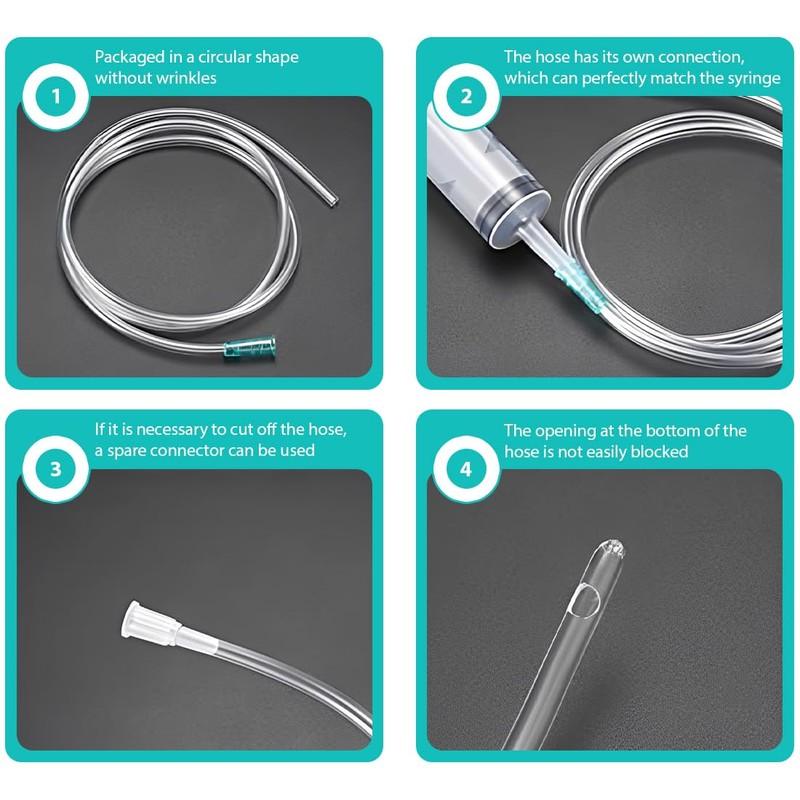 1
Packaged in a circular shape without wrinkles

2
The hose has its own connection, which can perfectly match the syringe

3
If it is necessary to cut off the hose, a spare connector can be used

4
The opening at the bottom of the hose is not easily blocked