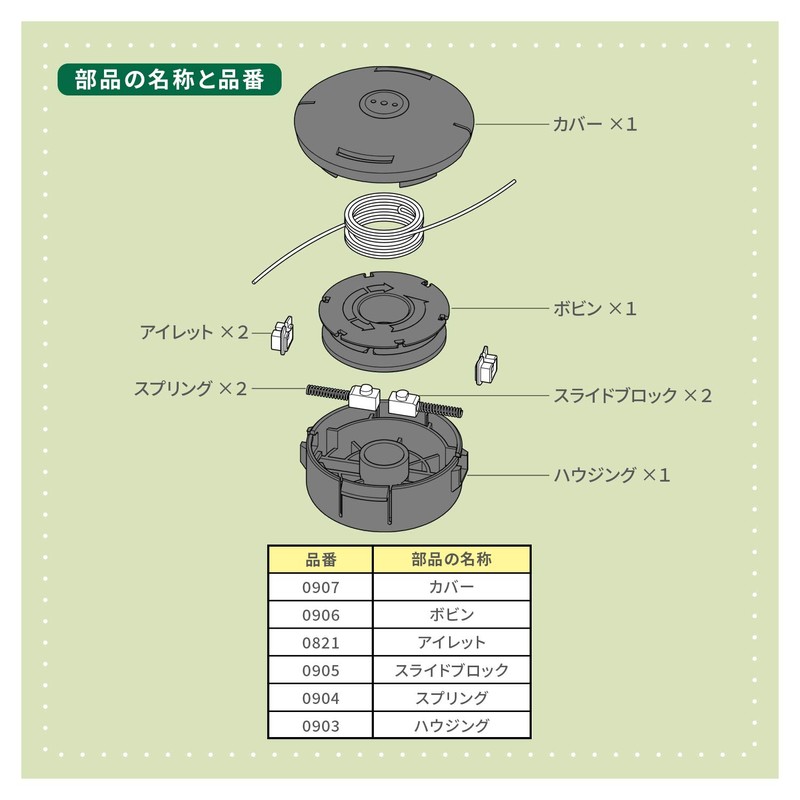 部品の名称と品番

カバー ×1

ボビン ×1

アイレット ×2

スプリング ×2

スライドブロック ×2

ハウジング ×1

| 品番 | 部品の名称 |
|---|---|
| 0907 | カバー |
| 0906 | ボビン |
| 0821 | アイレット |
| 0905 | スライドブロック |
| 0904 | スプリング |
| 0903 | ハウジング |