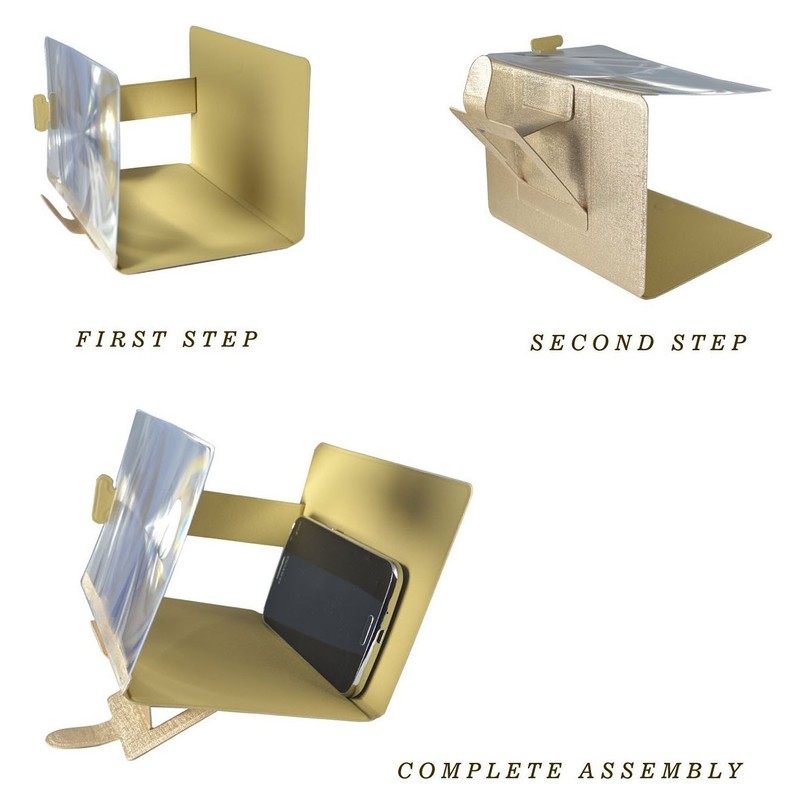 FIRST STEP

SECOND STEP

COMPLETE ASSEMBLY