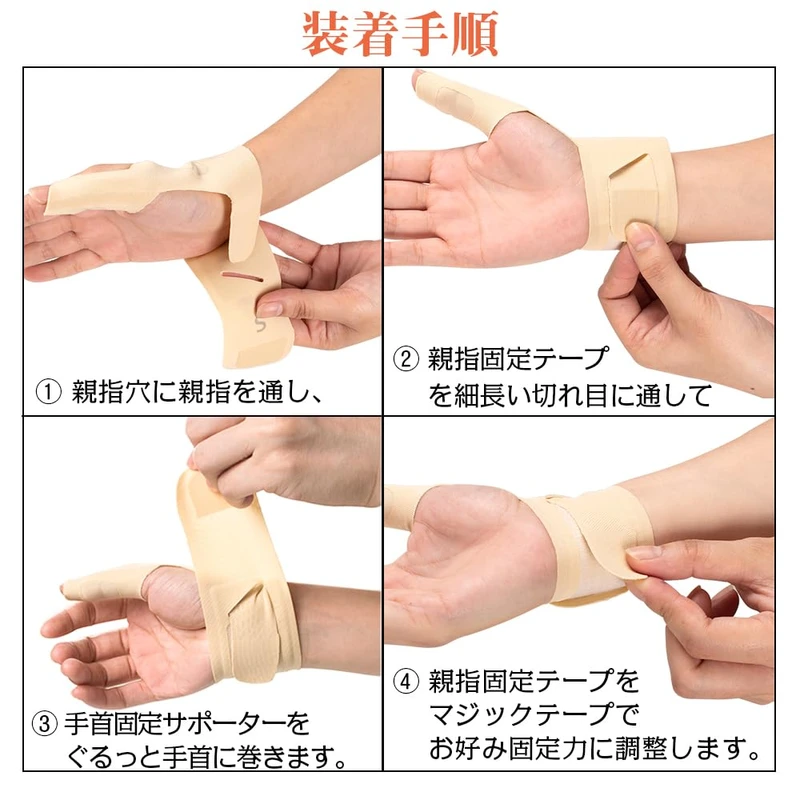 装着手順

① 親指穴に親指を通し、

② 親指固定テープを細長い切れ目に通して

③ 手首固定サポーターをぐるっと手首に巻きます。

④ 親指固定テープをマジックテープでお好み固定力に調整します。