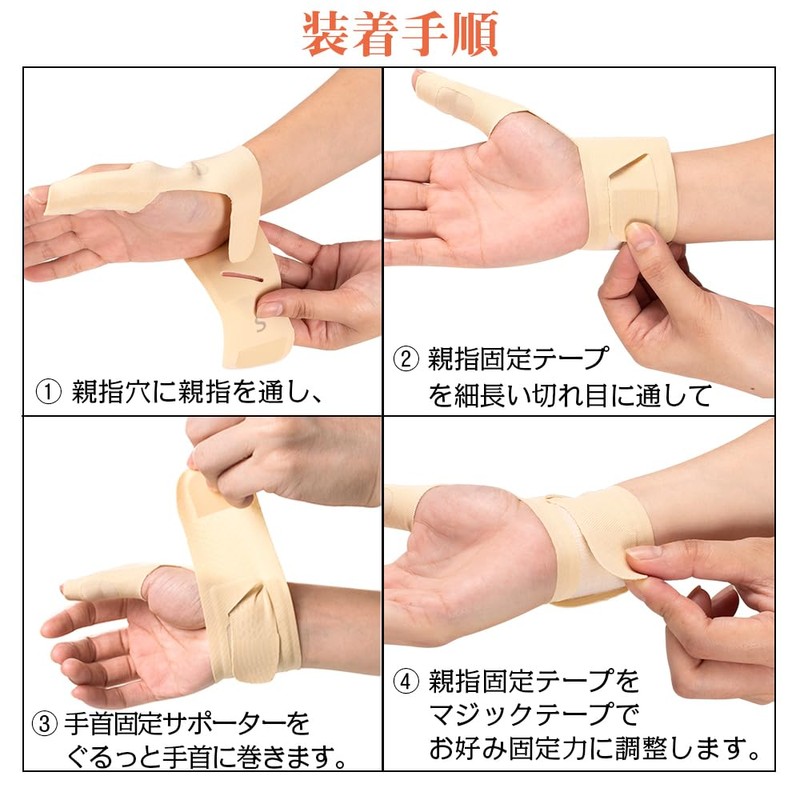 装着手順

S

① 親指穴に親指を通し、

② 親指固定テープを細長い切れ目に通して

③ 手首固定サポーターをぐるっと手首に巻きます。

④ 親指固定テープをマジックテープでお好み固定力に調整します。