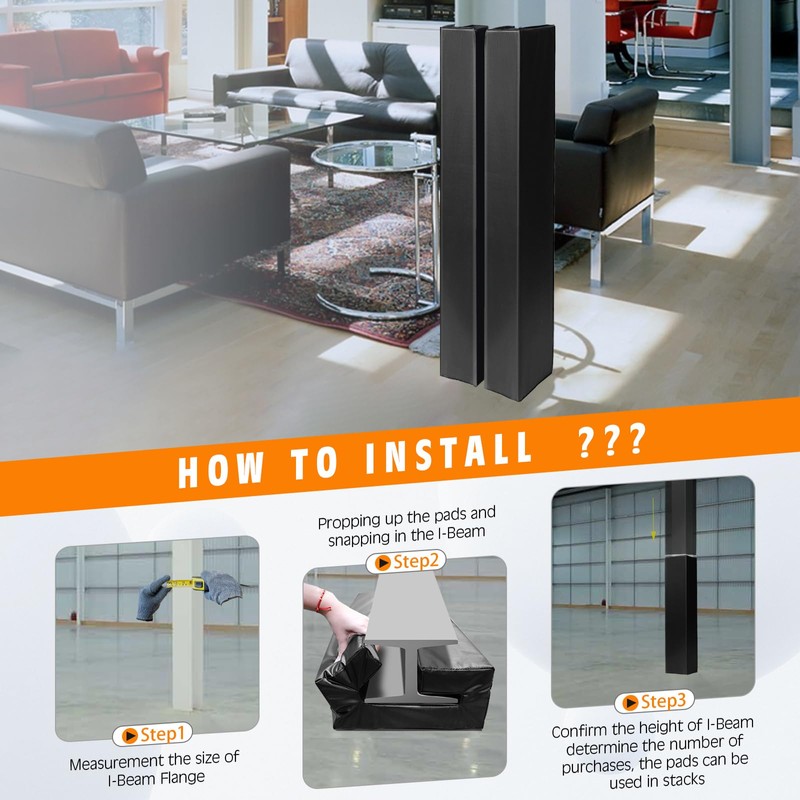 HOW TO INSTALL ???

Step1
Measurement the size of I-Beam Flange

Propping up the pads and snapping in the I-Beam
Step2

Step3
Confirm the height of I-Beam determine the number of purchases, the pads can be used in stacks