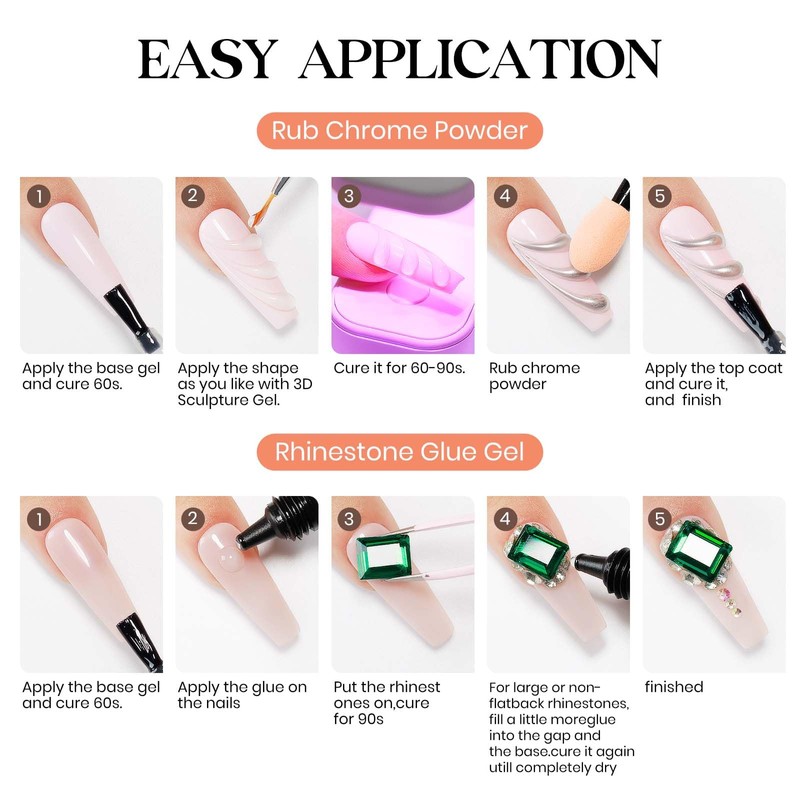 EASY APPLICATION

Rub Chrome Powder

1
Apply the base gel and cure 60s.

2
Apply the shape as you like with 3D Sculpture Gel.

3
Cure it for 60-90s.

4
Rub chrome powder

5
Apply the top coat and cure it, and finish

Rhinestone Glue Gel

1
Apply the base gel and cure 60s.

2
Apply the glue on the nails

3
Put the rhinest ones on,cure for 90s

4
For large or non-flatback rhinestones, fill a little moreglue into the gap and the base.cure it again utill completely dry

5
finished