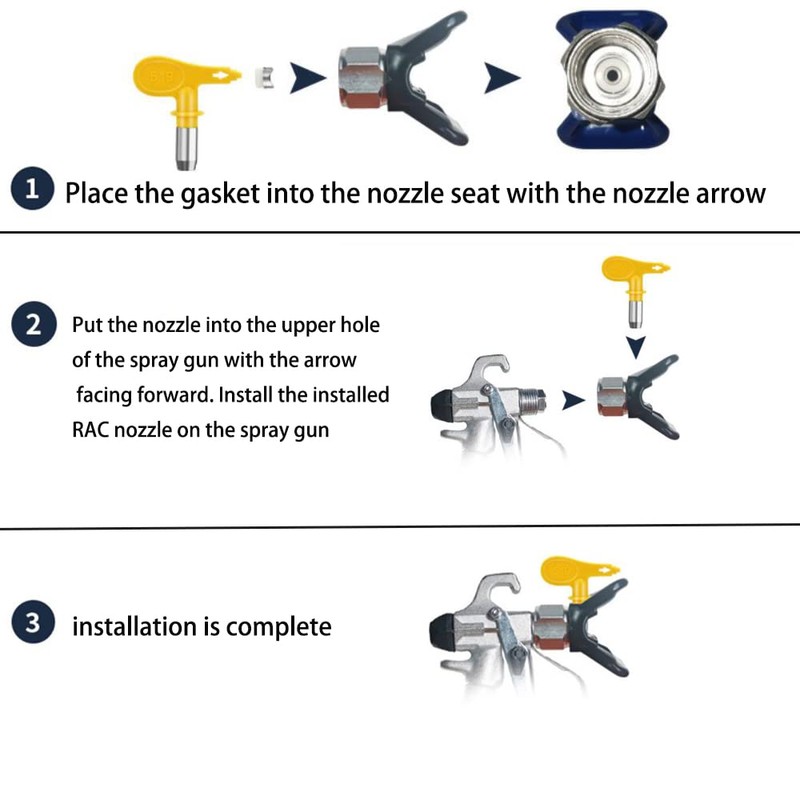 1 Place the gasket into the nozzle seat with the nozzle arrow

2 Put the nozzle into the upper hole of the spray gun with the arrow facing forward. Install the installed RAC nozzle on the spray gun

3 installation is complete