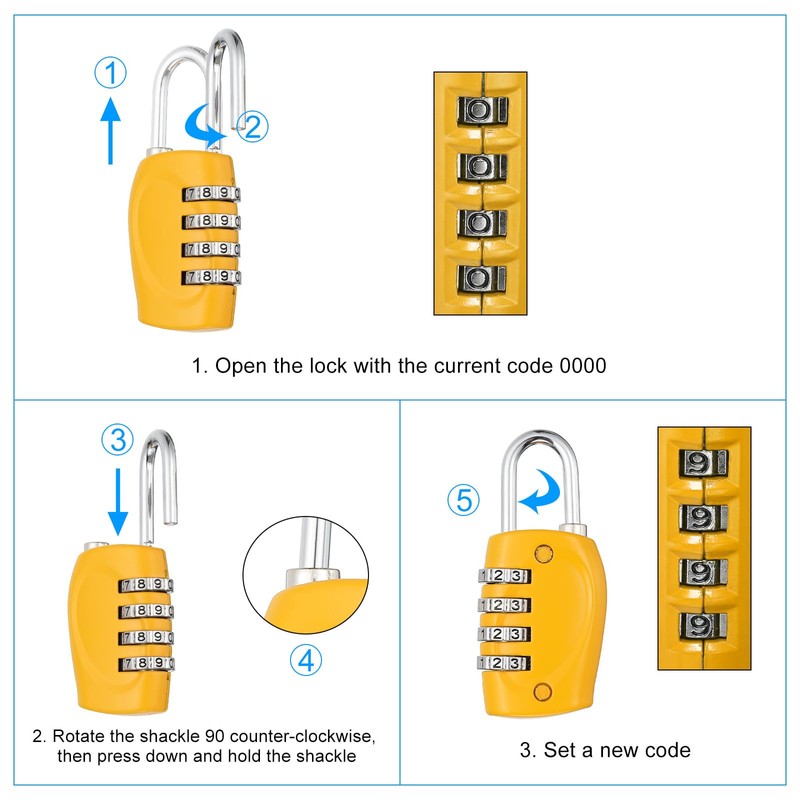 ①

②

7 8 9 0
7 8 9 0
7 8 9 0
7 8 9 0

0
0
0
0

1. Open the lock with the current code 0000

③

7 8 9 0
7 8 9 0
7 8 9 0
7 8 9 0

④

2. Rotate the shackle 90 counter-clockwise, then press down and hold the shackle

⑤

1 2 3
1 2 3
1 2 3
1 2 3

9
9
9
9

3. Set a new code