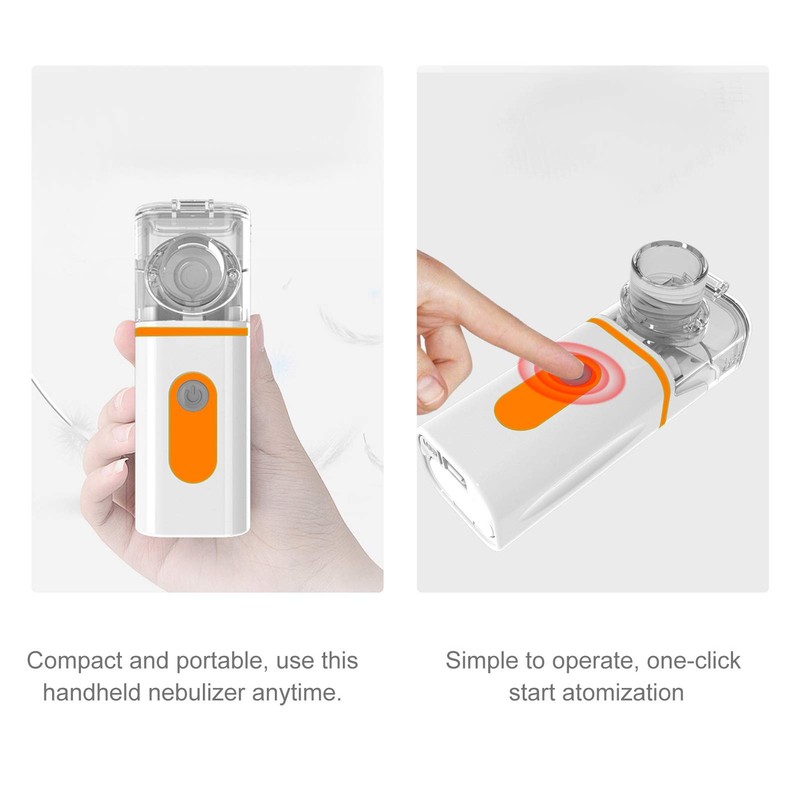 Compact and portable, use this handheld nebulizer anytime.

Simple to operate, one-click start atomization