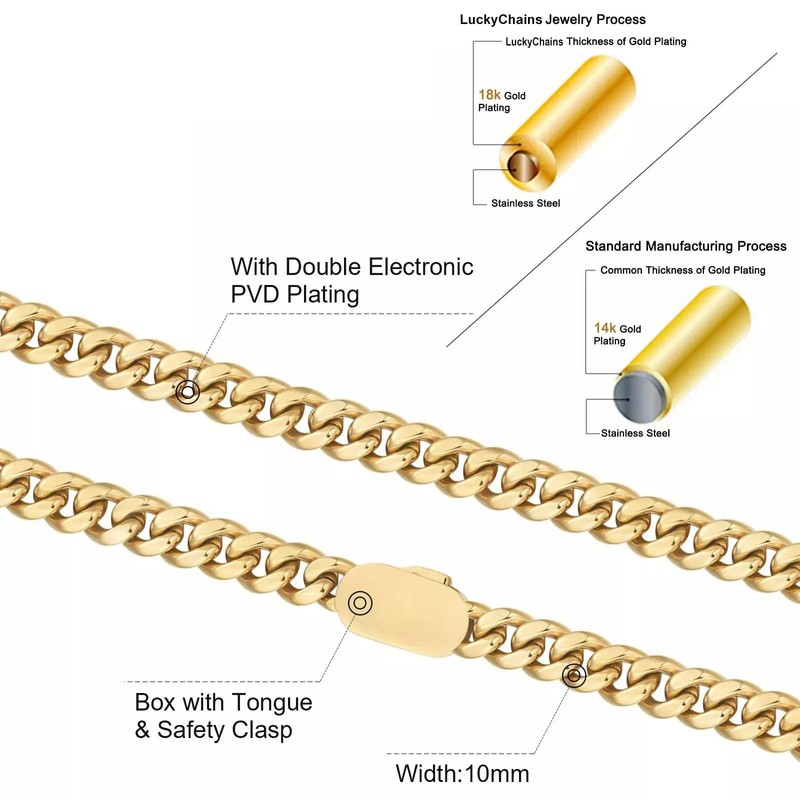 LuckyChains Jewelry Process

LuckyChains Thickness of Gold Plating

18k Gold Plating

Stainless Steel

Standard Manufacturing Process

Common Thickness of Gold Plating

14k Gold Plating

Stainless Steel

With Double Electronic PVD Plating

Box with Tongue & Safety Clasp

Width:10mm