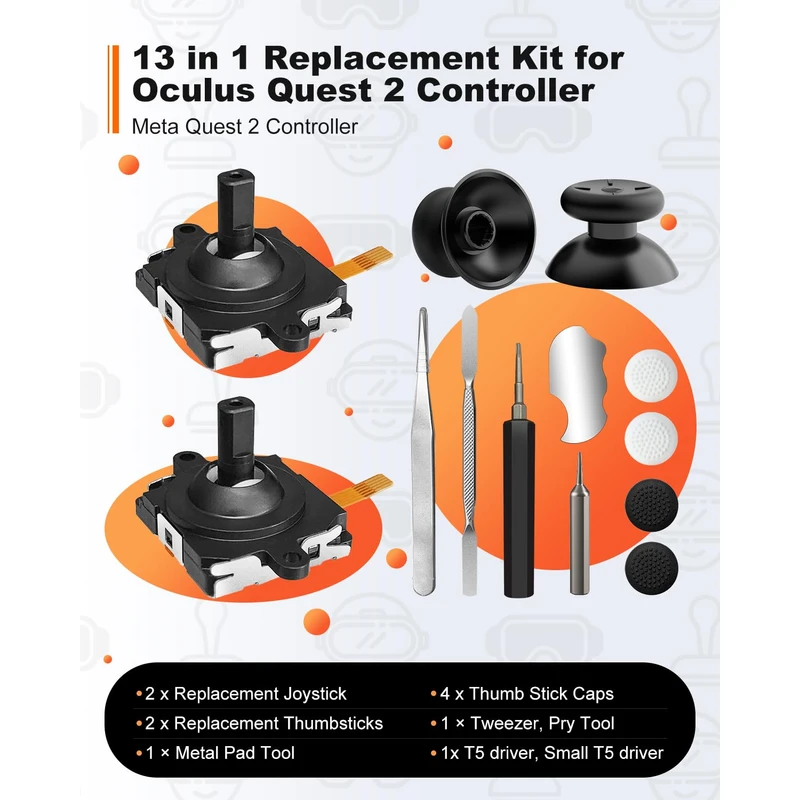 13 in 1 Replacement Kit for Oculus Quest 2 Controller

Meta Quest 2 Controller

• 2 x Replacement Joystick
• 2 x Replacement Thumbsticks
• 1 × Metal Pad Tool

• 4 x Thumb Stick Caps
• 1 × Tweezer, Pry Tool
• 1x T5 driver, Small T5 driver