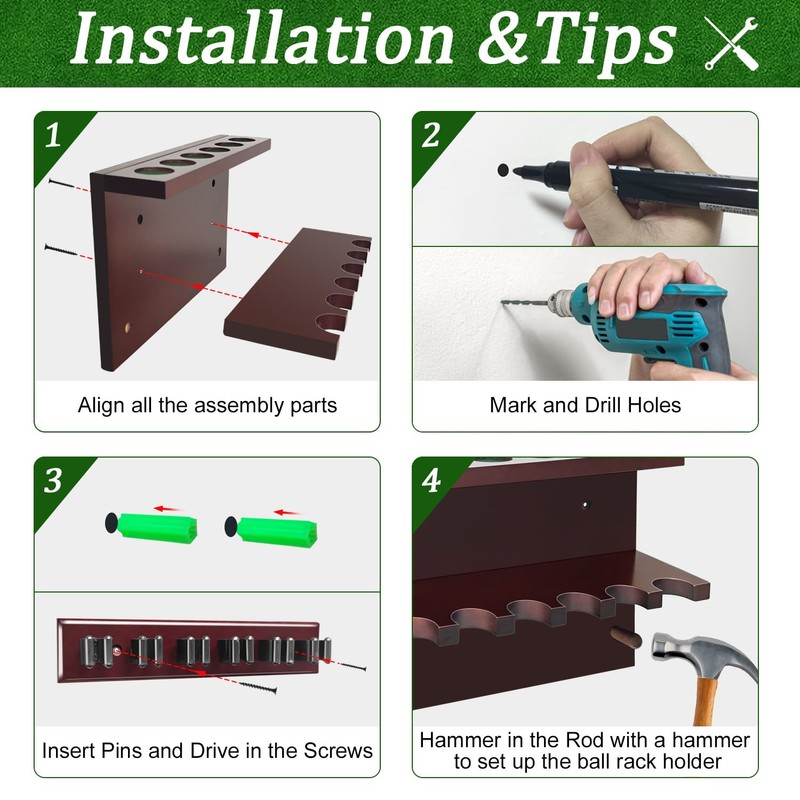 Installation &Tips

1
Align all the assembly parts

2
Mark and Drill Holes

3
Insert Pins and Drive in the Screws

4
Hammer in the Rod with a hammer to set up the ball rack holder