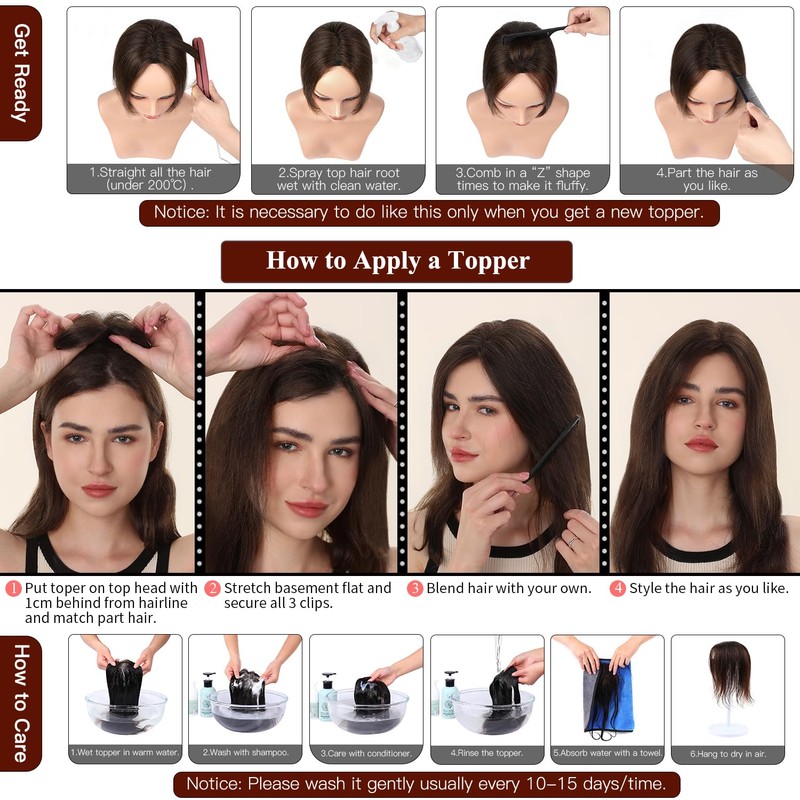 Get Ready

1.Straight all the hair (under 200℃) .

2.Spray top hair root wet with clean water.

3.Comb in a "Z" shape times to make it fluffy.

4.Part the hair as you like.

Notice: It is necessary to do like this only when you get a new topper.

How to Apply a Topper

1 Put toper on top head with 1cm behind from hairline and match part hair.

2 Stretch basement flat and secure all 3 clips.

3 Blend hair with your own.

4 Style the hair as you like.

How to Care

1.Wet topper in warm water.

2.Wash with shampoo.

3.Care with conditioner.

4.Rinse the topper.

5.Absorb water with a towel.

6.Hang to dry in air.

Notice: Please wash it gently usually every 10–15 days/time.