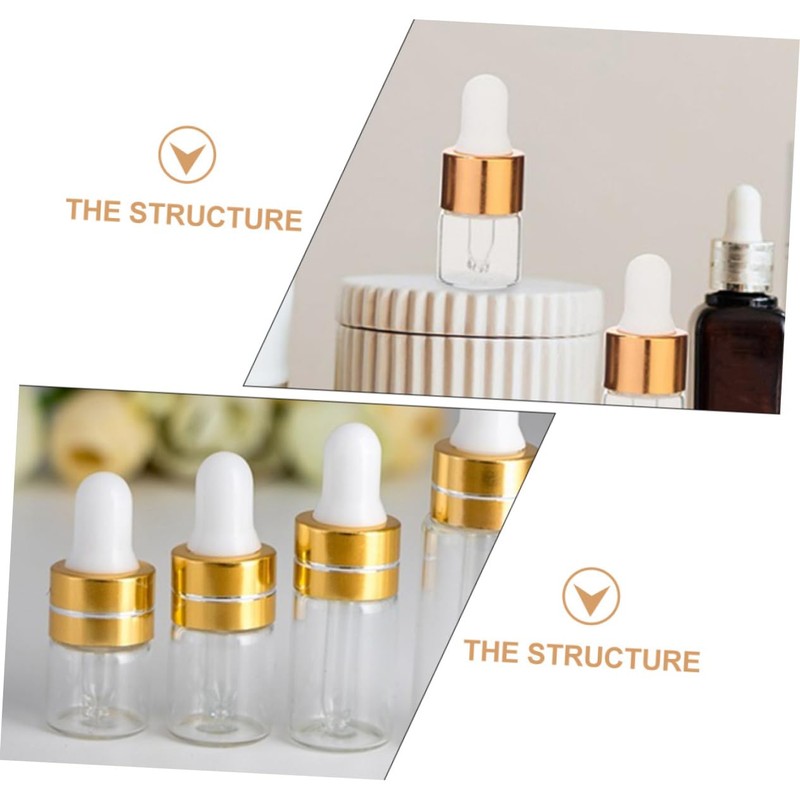 THE STRUCTURE

THE STRUCTURE