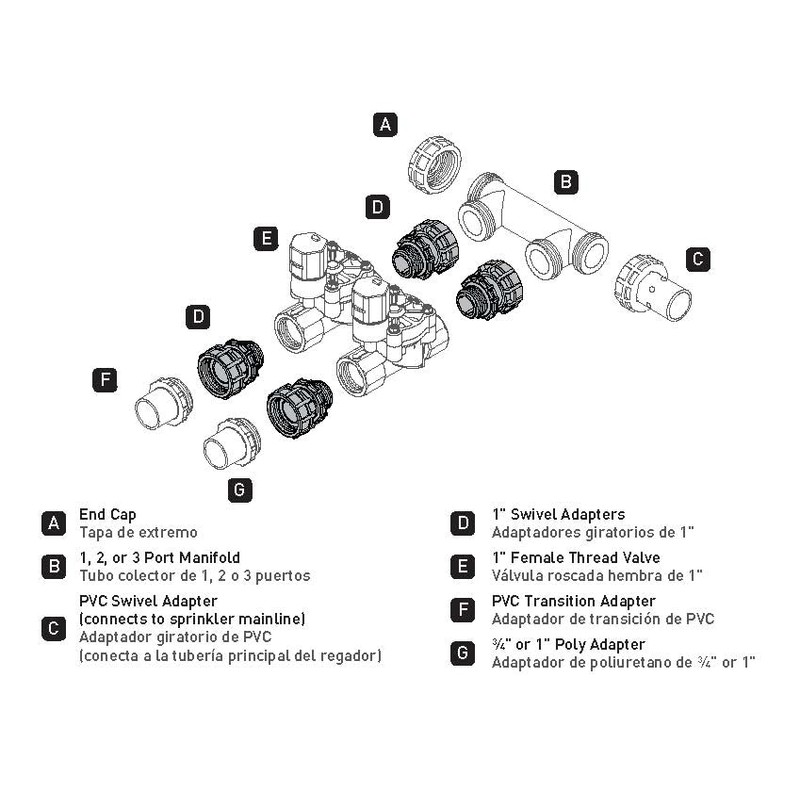 A

B

D

E

C

D

F

G

A End Cap
Tapa de extremo

B 1, 2, or 3 Port Manifold
Tubo colector de 1, 2 o 3 puertos

C PVC Swivel Adapter (connects to sprinkler mainline)
Adaptador giratorio de PVC (conecta a la tubería principal del regador)

D 1" Swivel Adapters
Adaptadores giratorios de 1"

E 1" Female Thread Valve
Válvula roscada hembra de 1"

F PVC Transition Adapter
Adaptador de transición de PVC

G ¾" or 1" Poly Adapter
Adaptador de poliuretano de ¾" or 1"