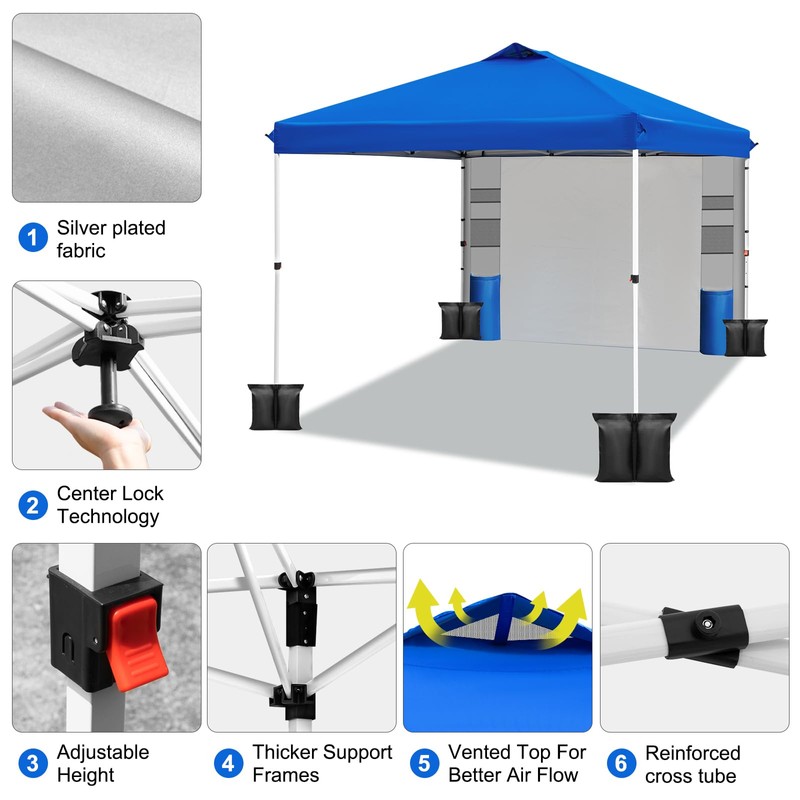 1 Silver plated fabric

2 Center Lock Technology

3 Adjustable Height

4 Thicker Support Frames

5 Vented Top For Better Air Flow

6 Reinforced cross tube