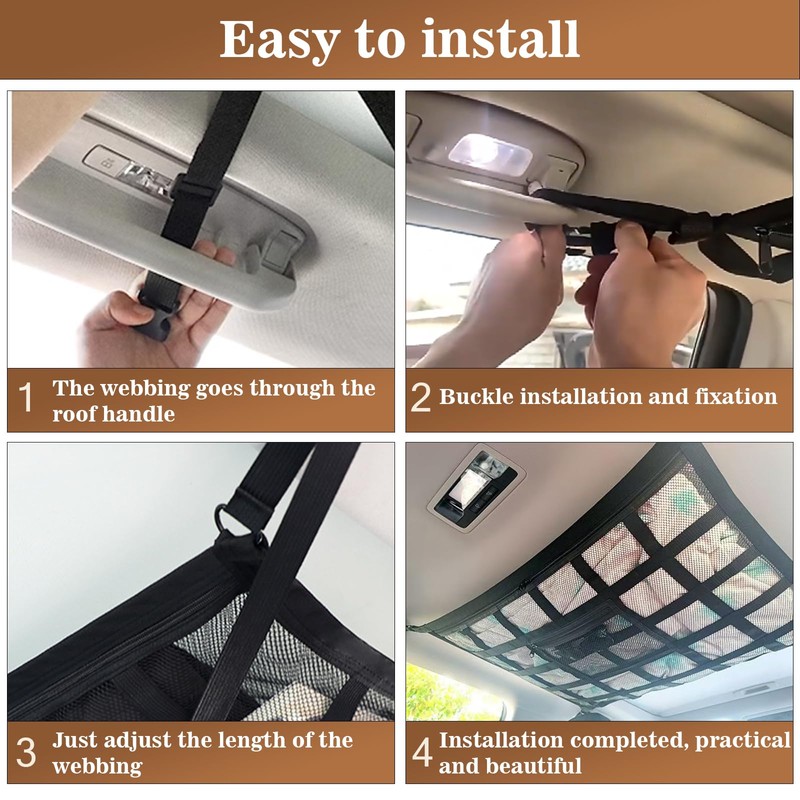 Easy to install

1 The webbing goes through the roof handle

2 Buckle installation and fixation

3 Just adjust the length of the webbing

4 Installation completed, practical and beautiful