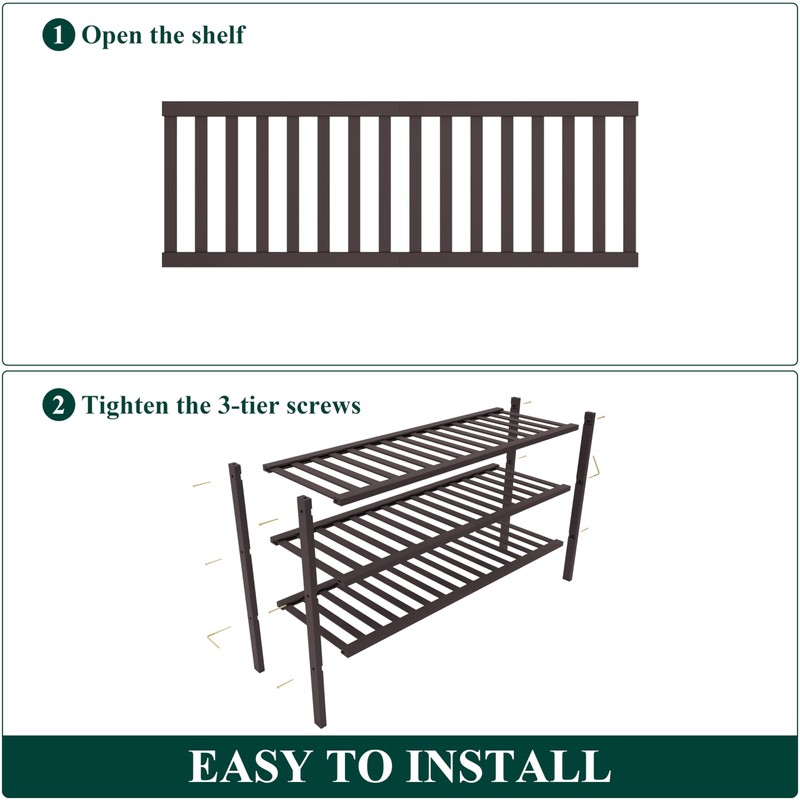 1 Open the shelf

2 Tighten the 3-tier screws

EASY TO INSTALL